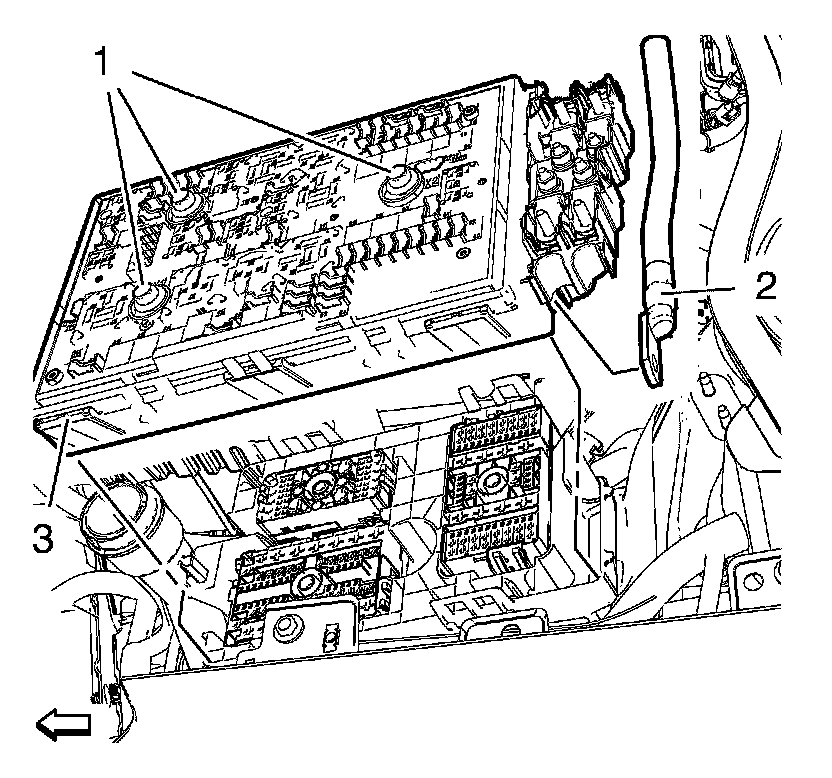 1
2
3