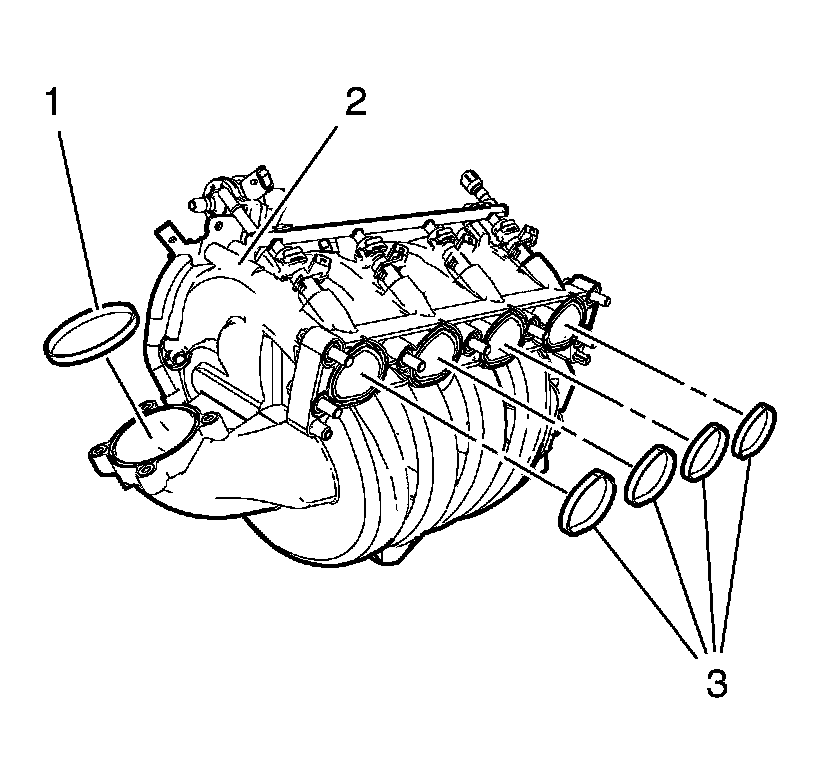 1
2
3