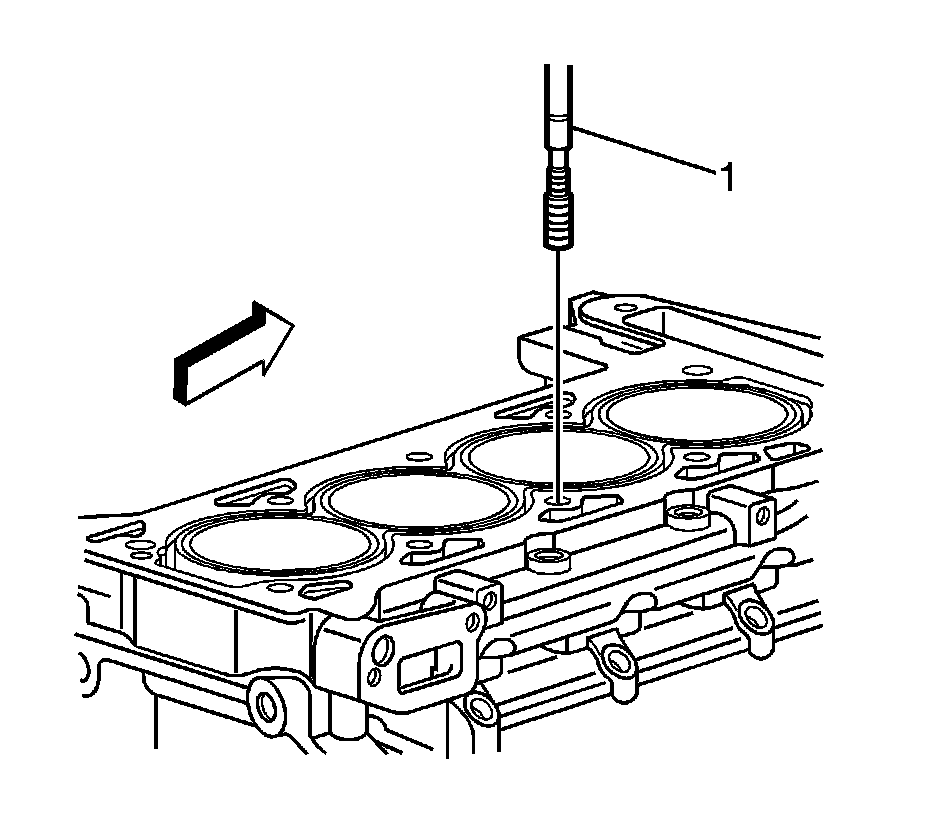 1