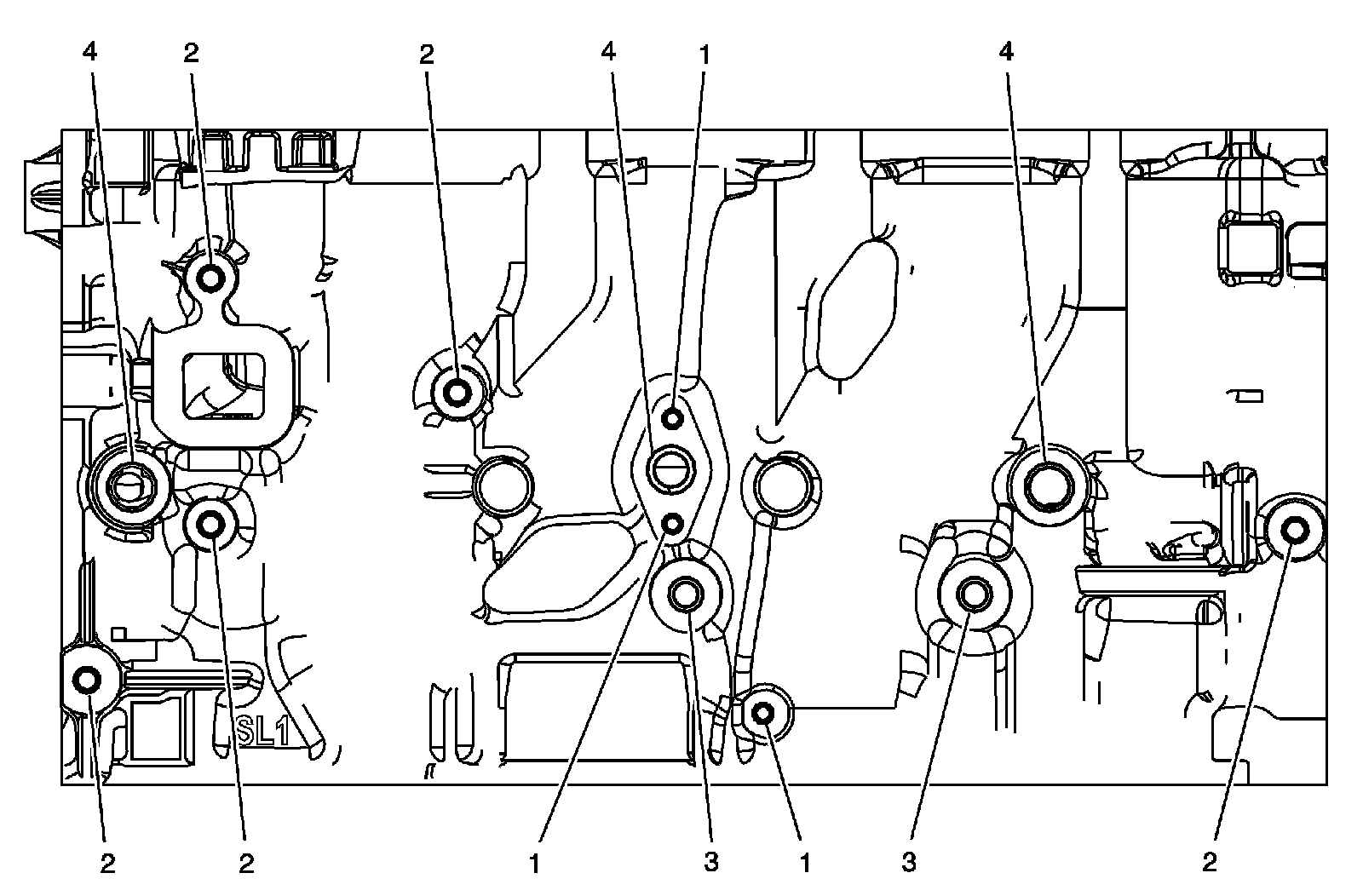 4 2 2 4 1 4

SL1

2 2 1 3 1 3 2