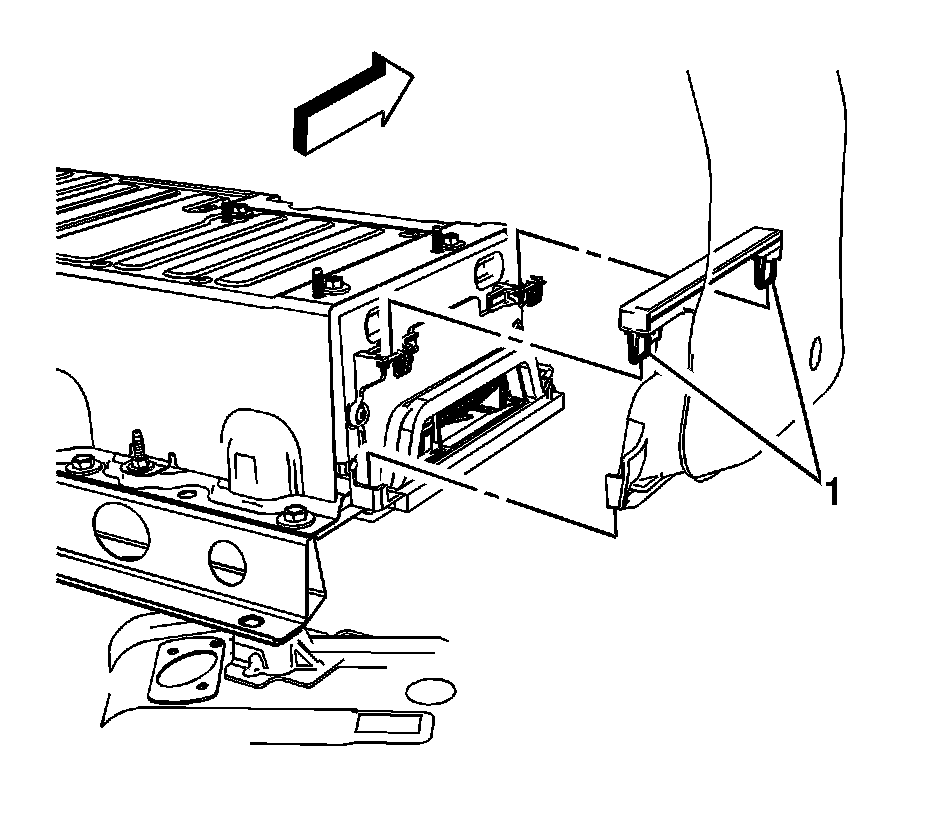 1