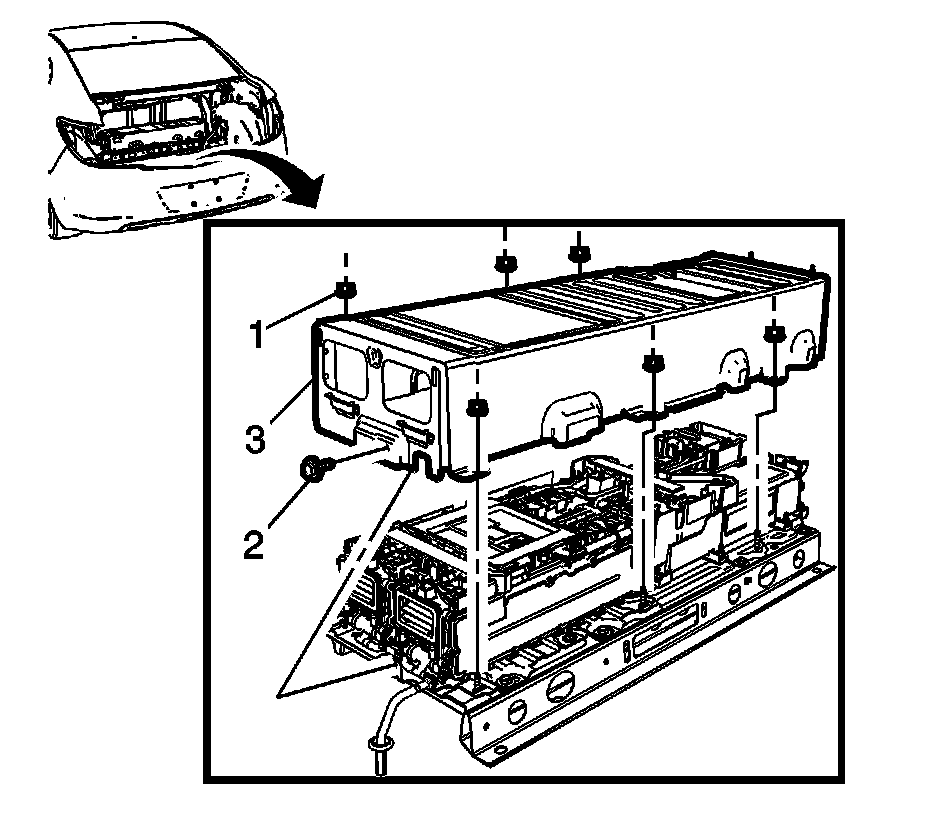 1
3
2