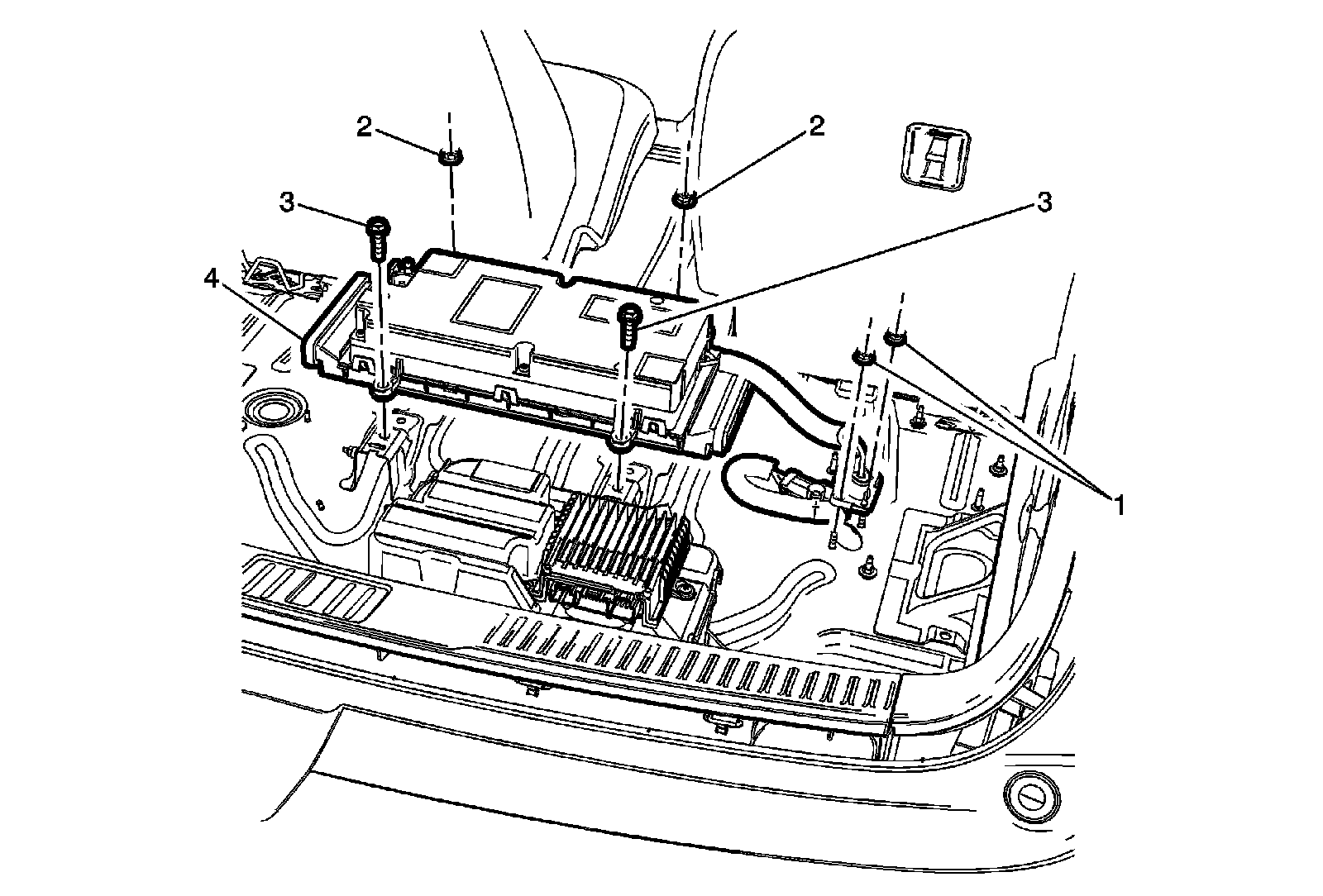 2
2
3
3
4
1