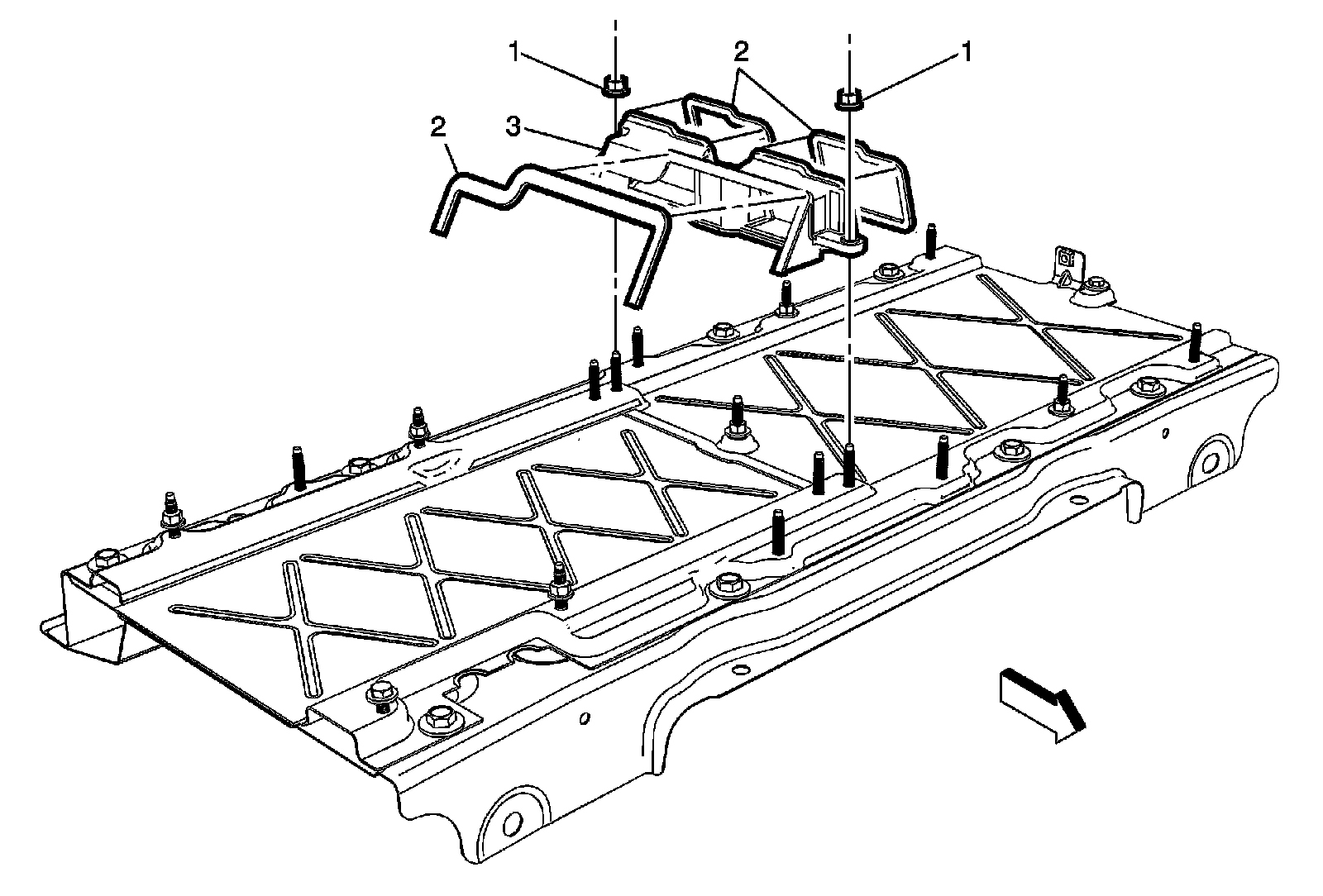 1
2
1
2
3