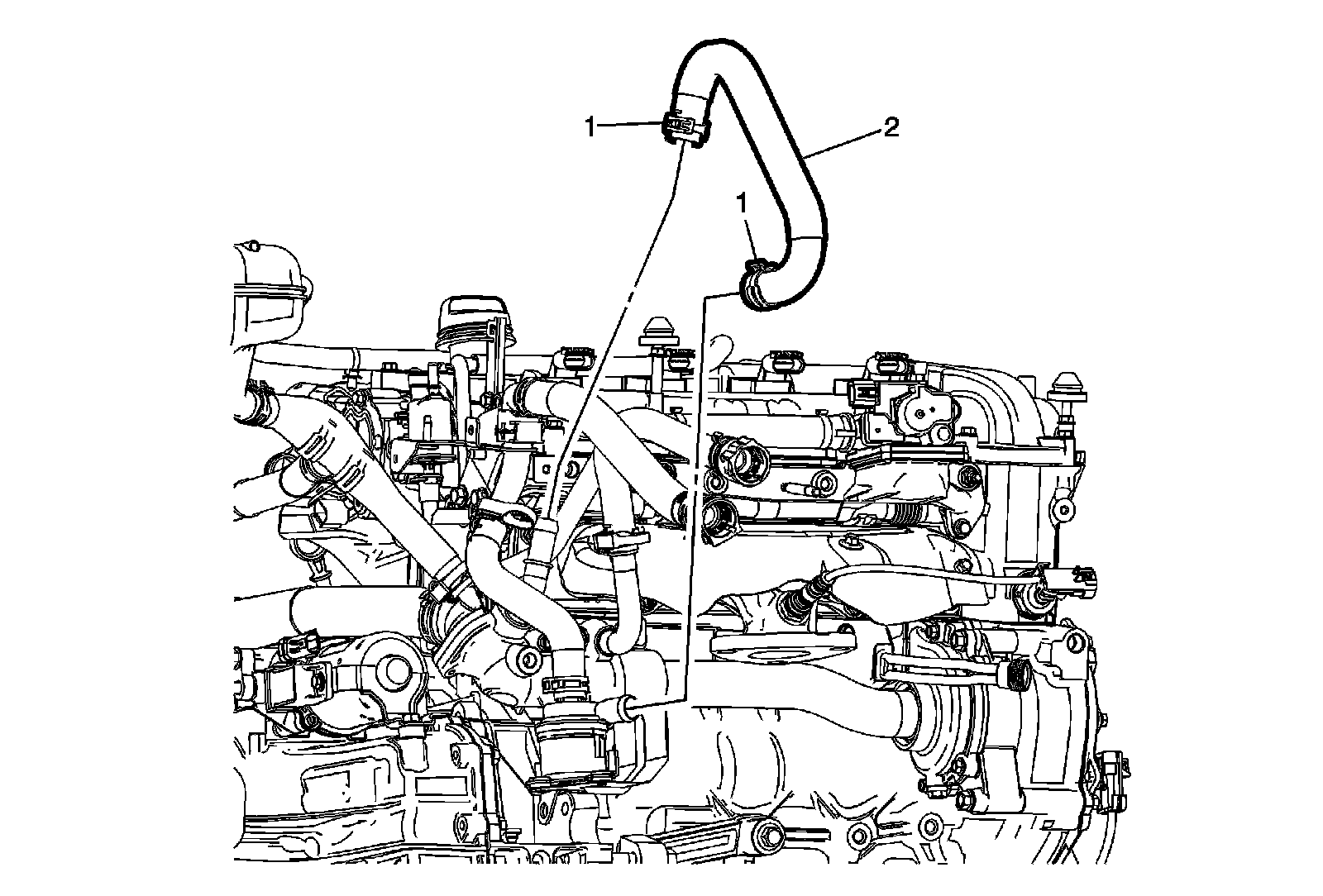 1
2
1