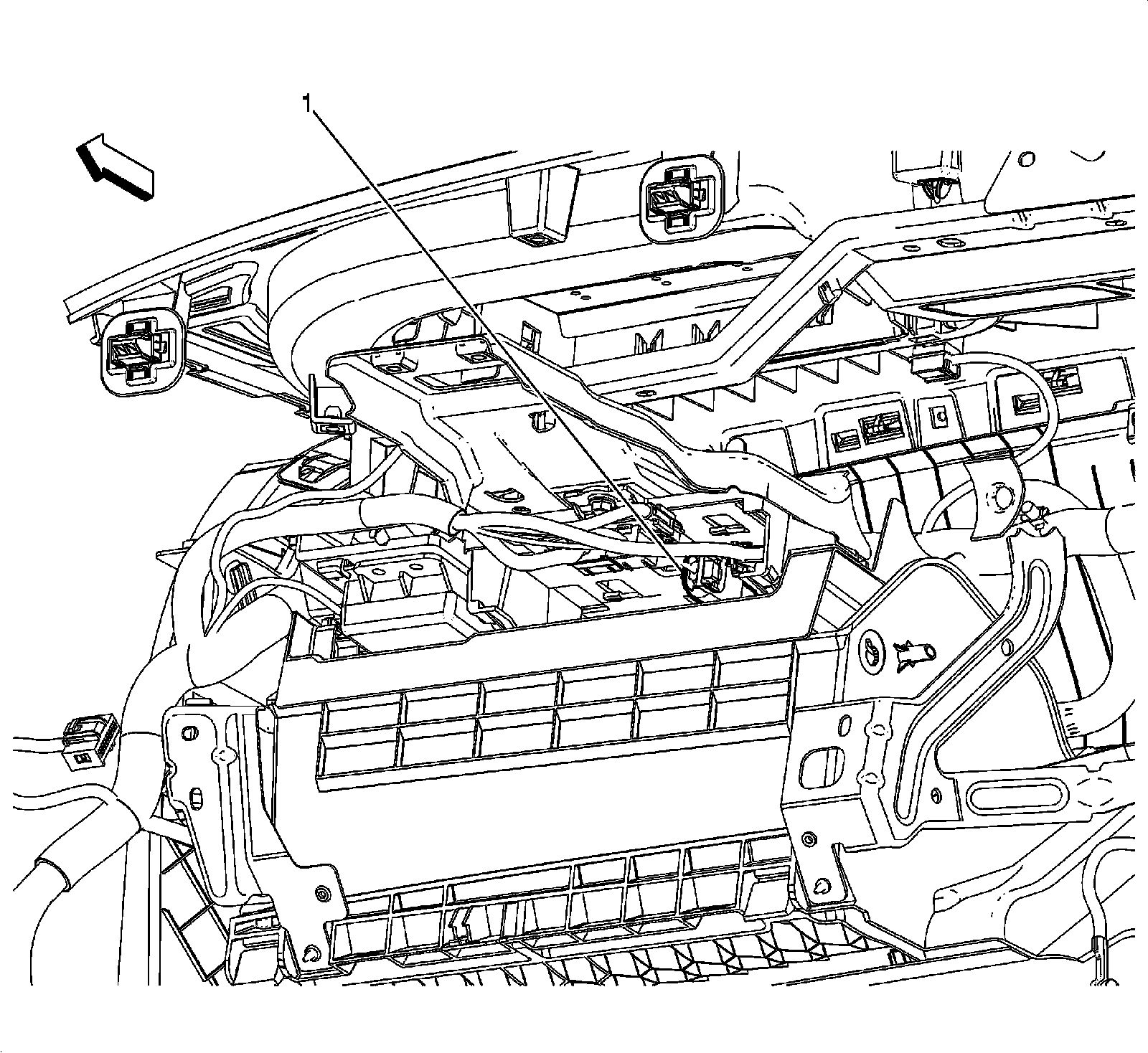 1