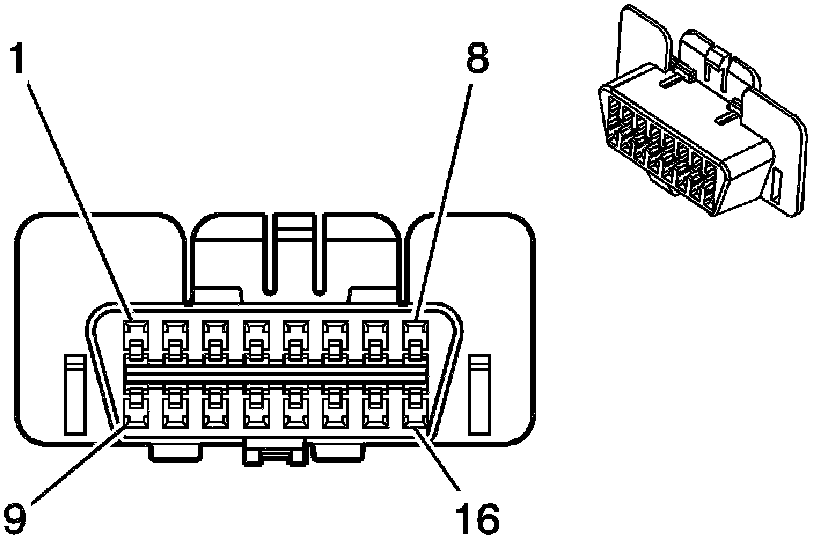 1
8
9
16