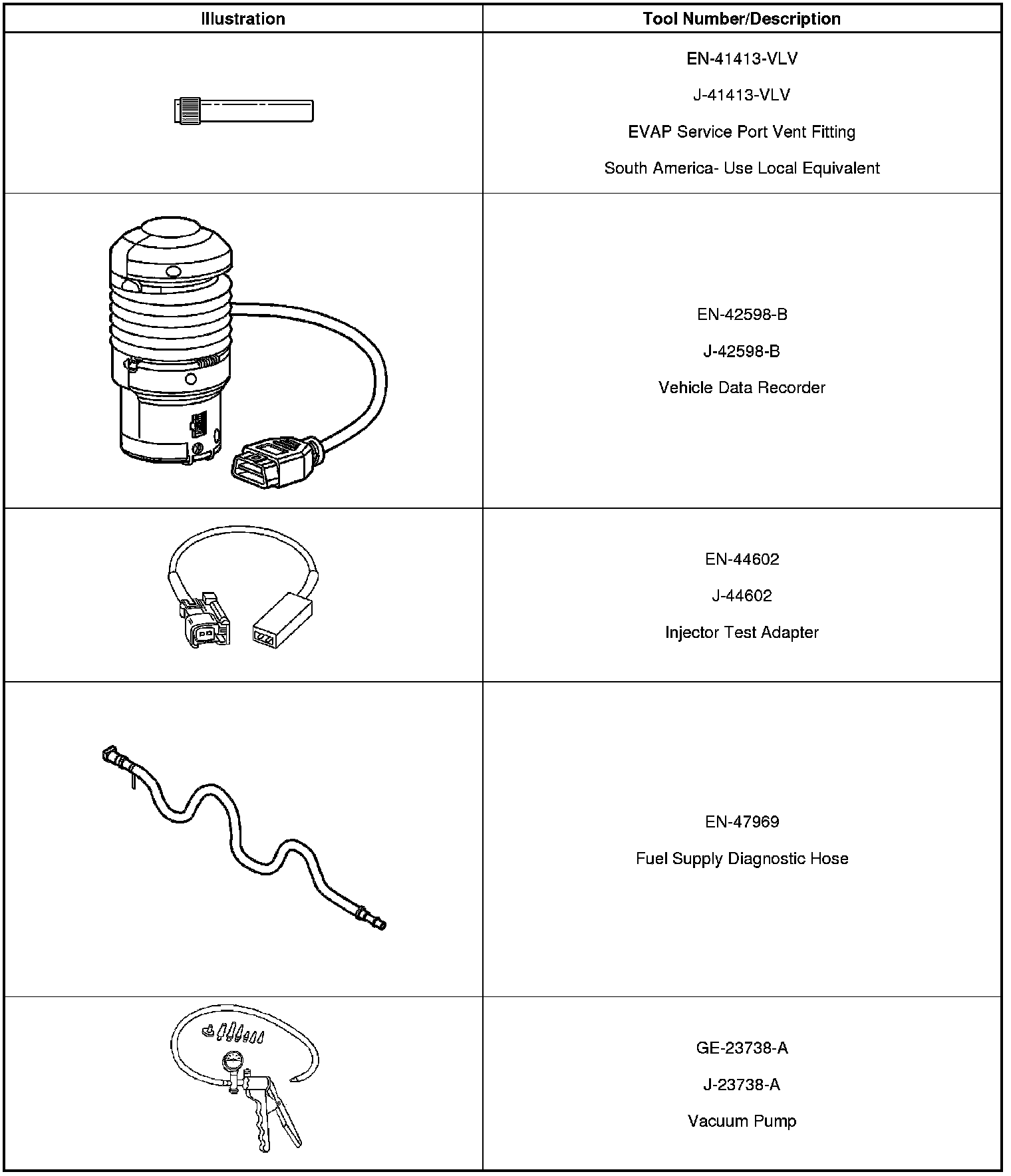 | Illustration | Tool Number/Description |
|---|---|
| | EN-41413-VLV<br>J-41413-VLV<br>EVAP Service Port Vent Fitting<br>South America- Use Local Equivalent |
| | EN-42598-B<br>J-42598-B<br>Vehicle Data Recorder |
| | EN-44602<br>J-44602<br>Injector Test Adapter |
| | EN-47969<br>Fuel Supply Diagnostic Hose |
| | GE-23738-A<br>J-23738-A<br>Vacuum Pump |