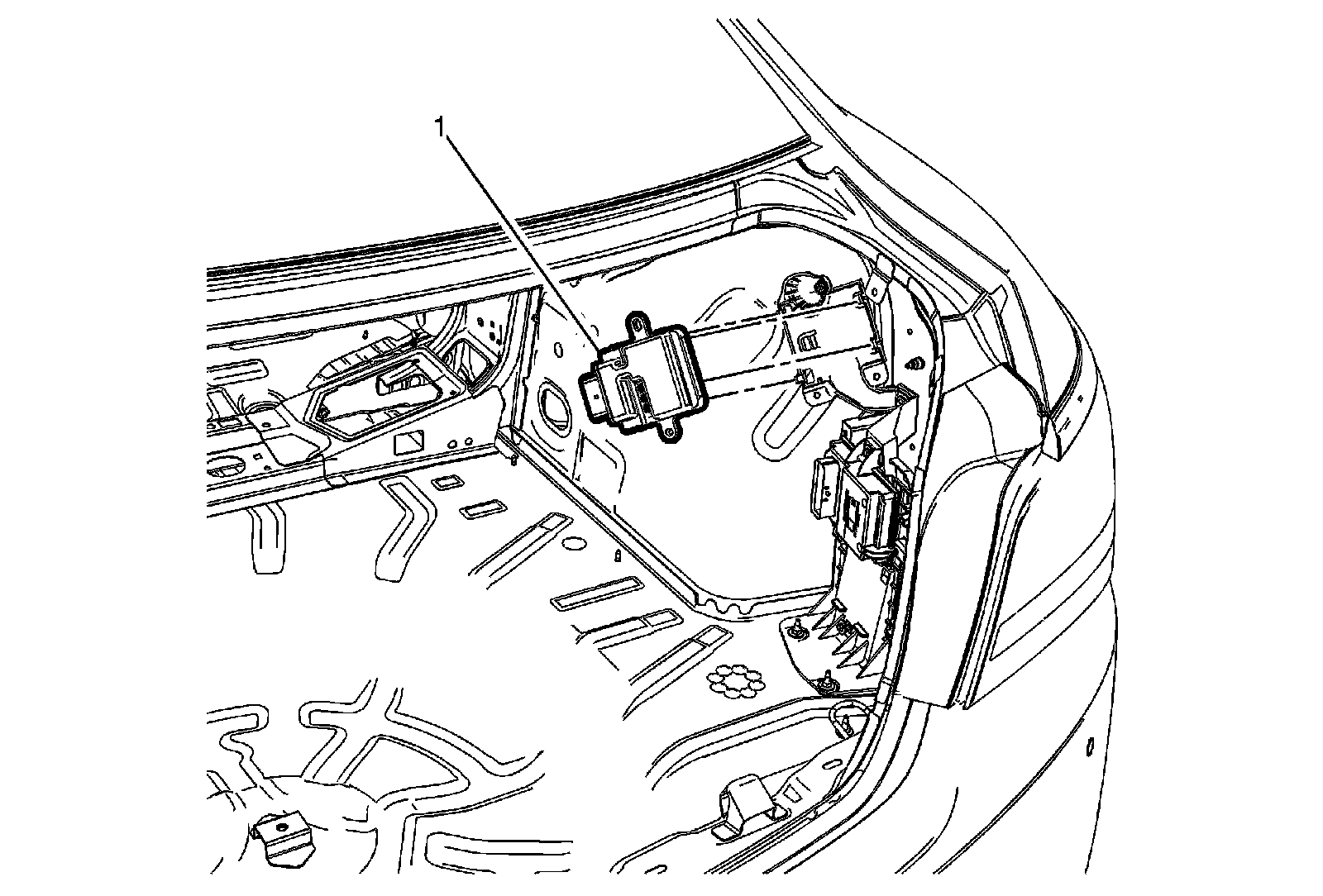 1