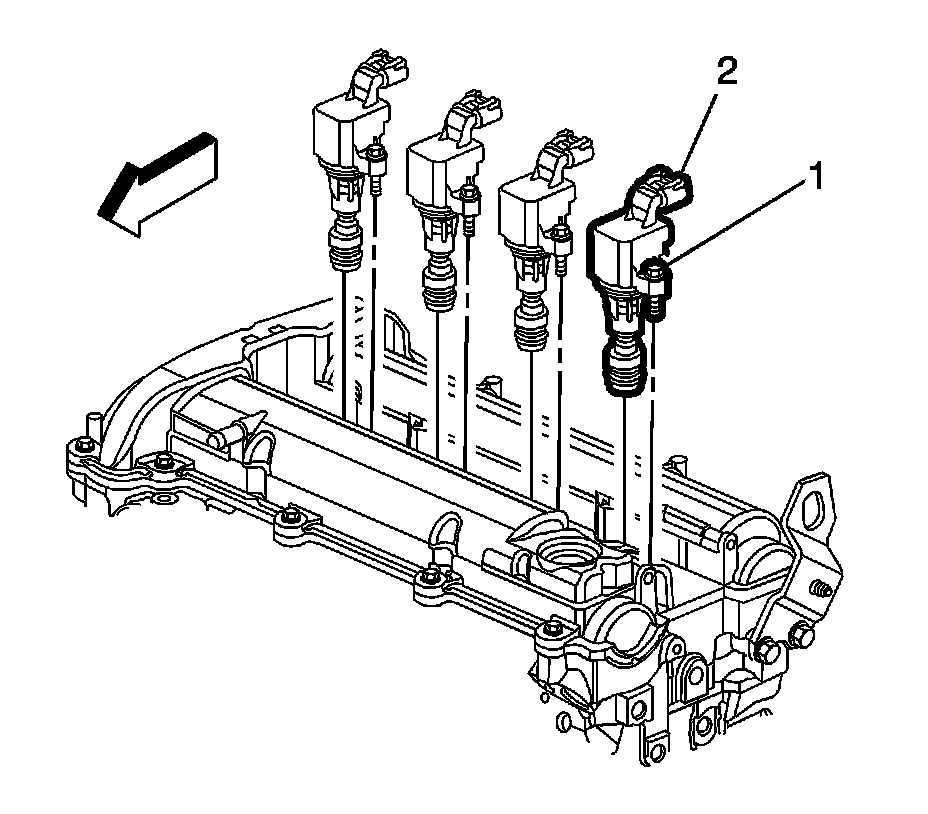 2
1