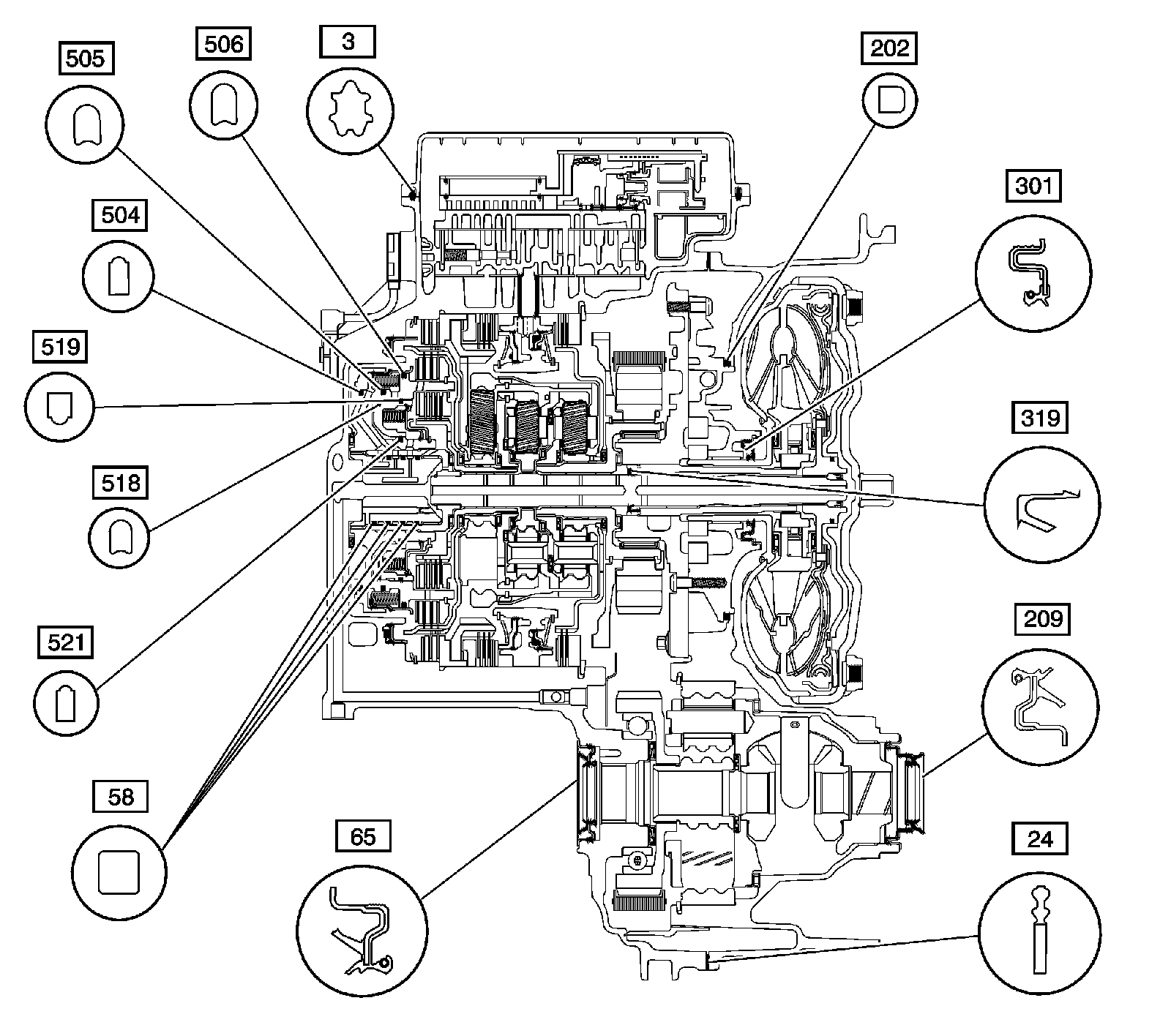 505
506
3
202
504
301
519
319
518
521
209
58
65
24