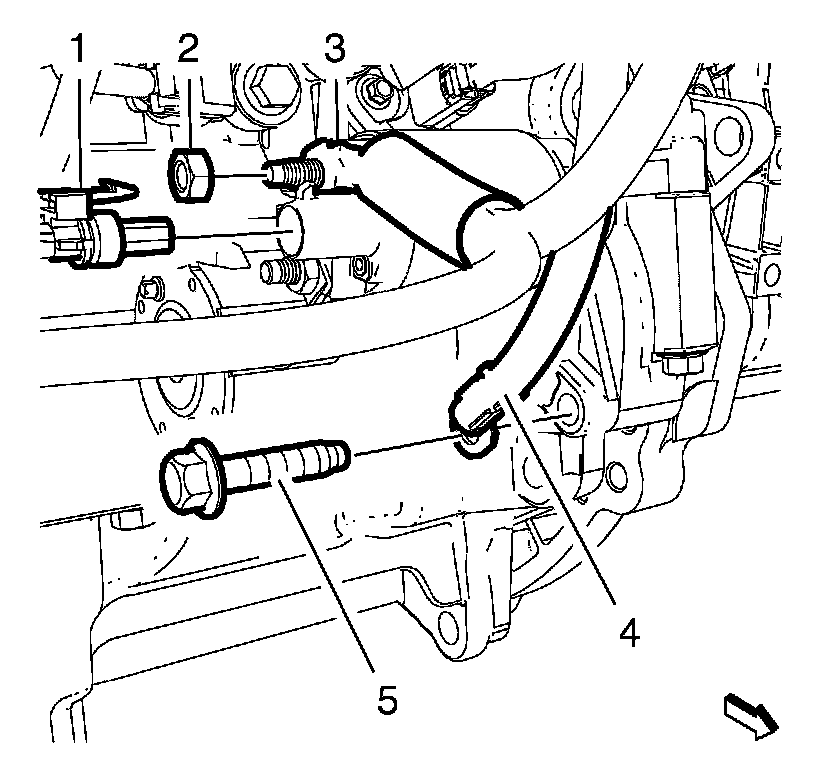 1
2
3
4
5