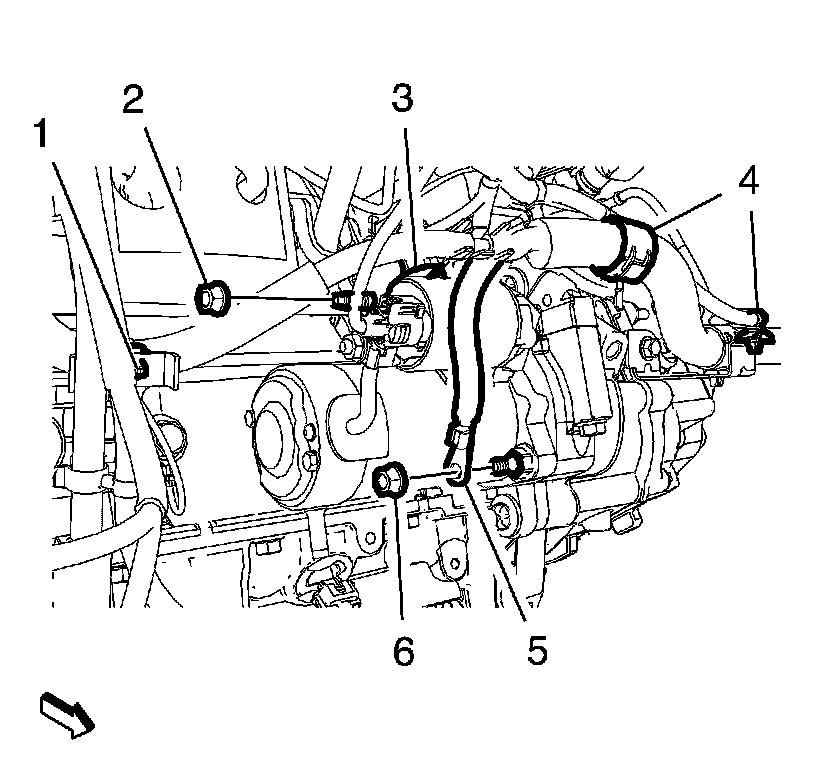 1
2
3
4
6
5