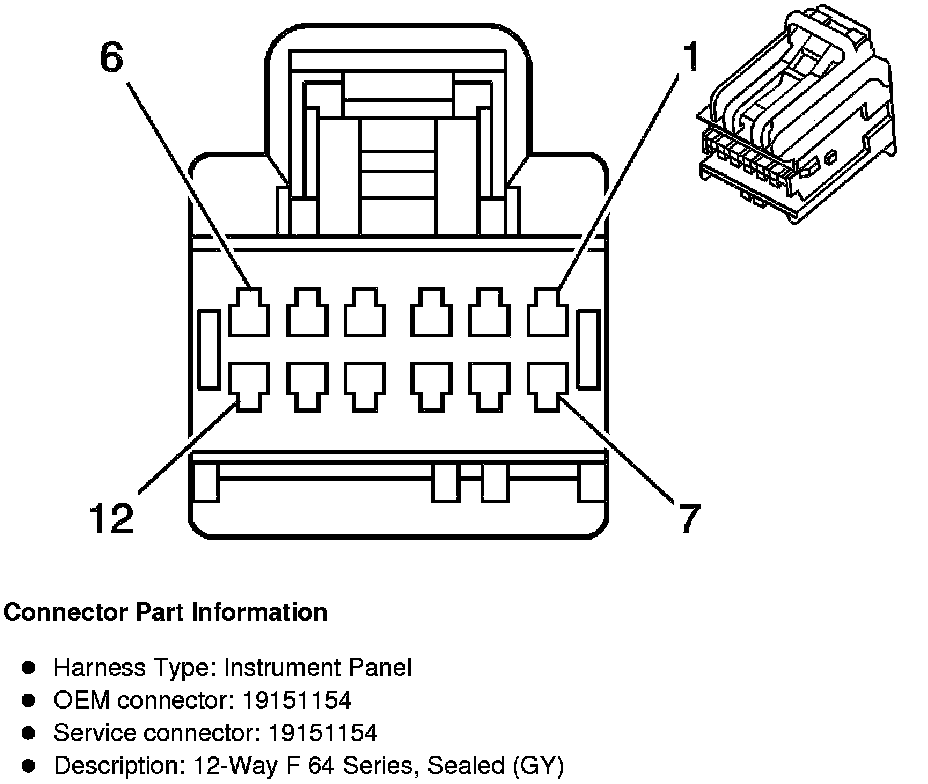 6
1
12
7

Connector Part Information

- Harness Type: Instrument Panel
- OEM connector: 19151154
- Service connector: 19151154
- Description: 12-Way F 64 Series, Sealed (GY)