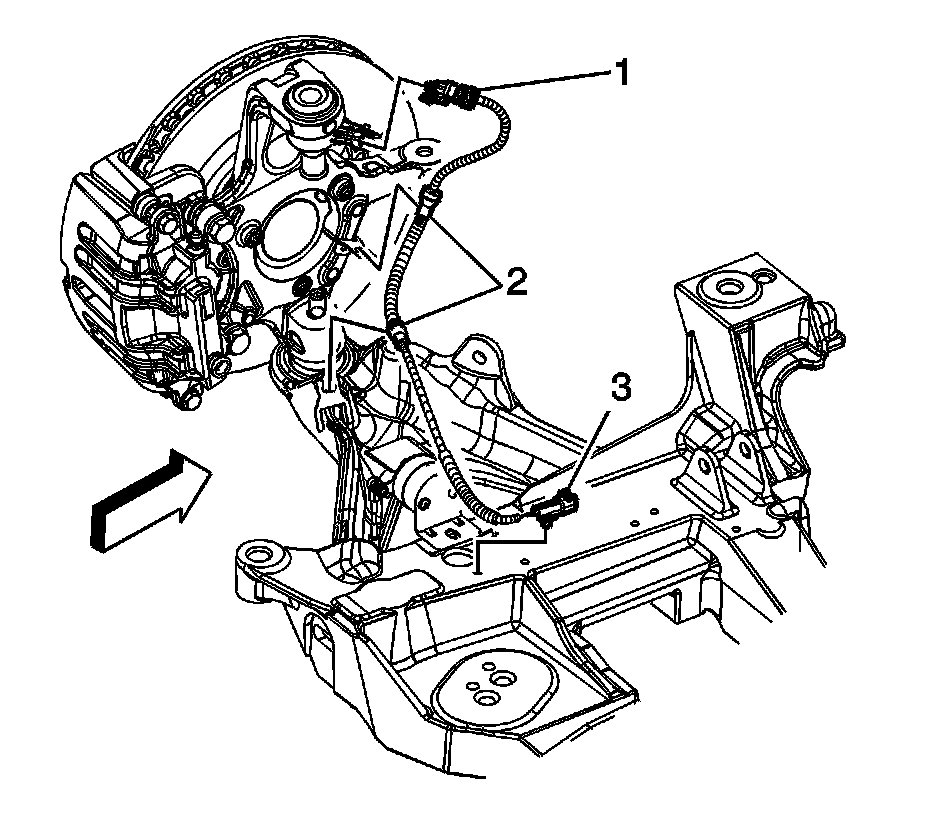 1
2
3