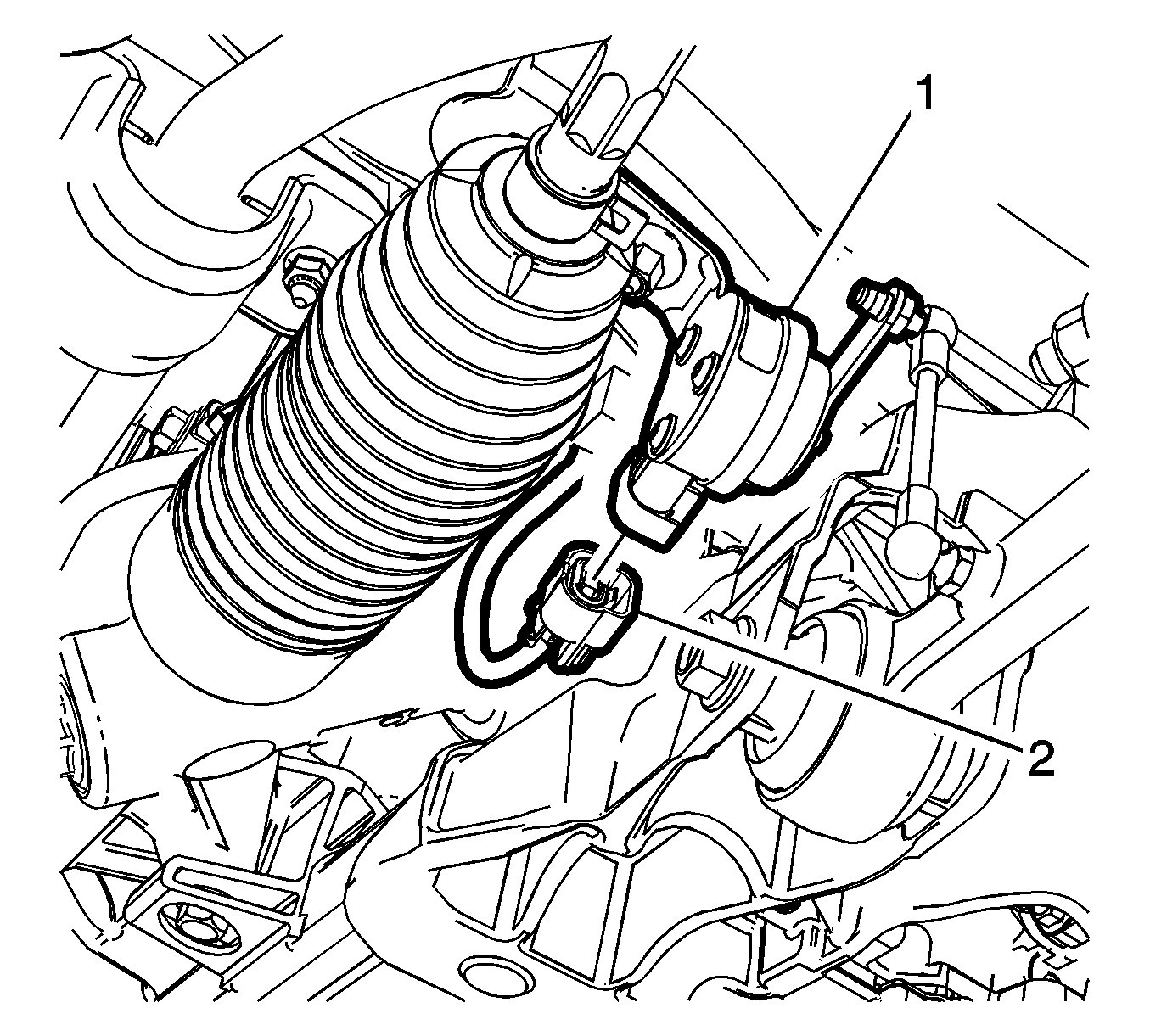 1

2