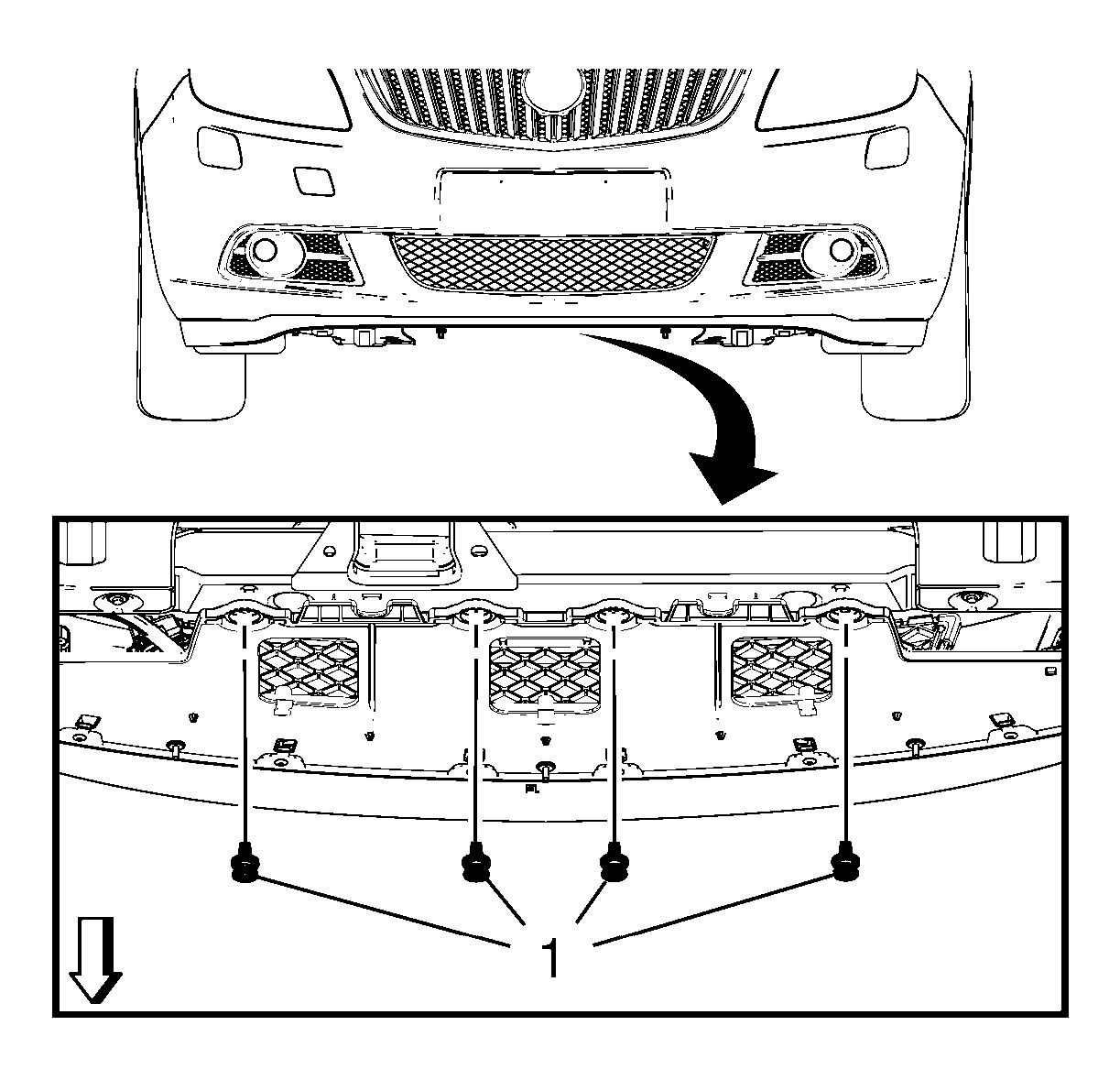 1