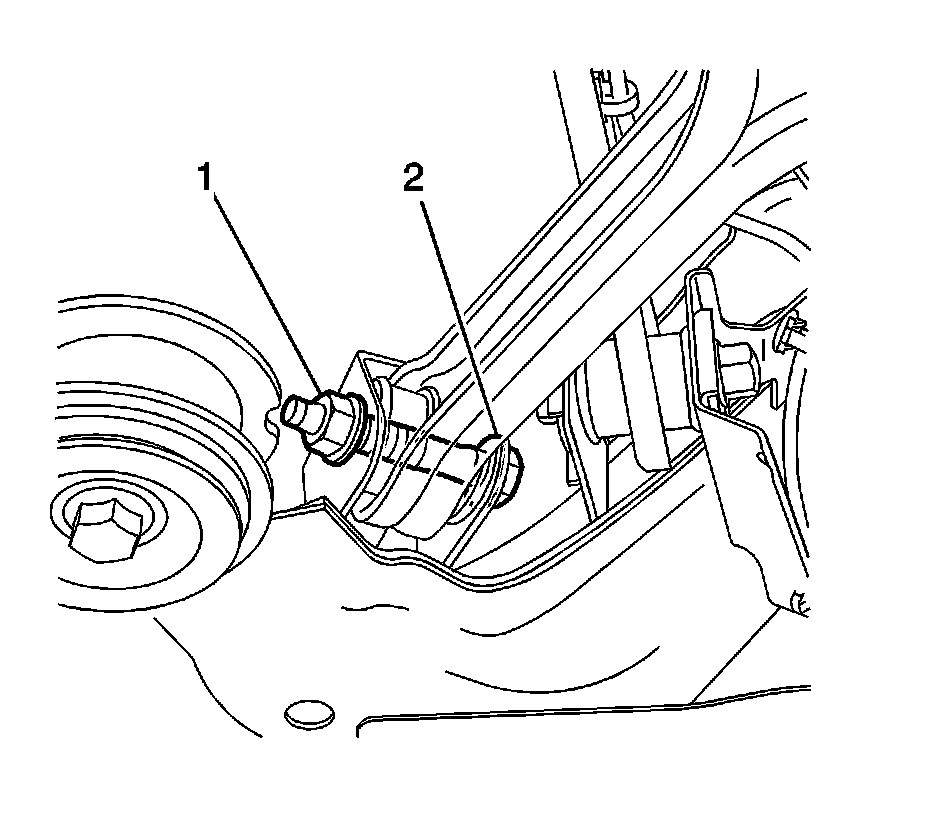 1
2