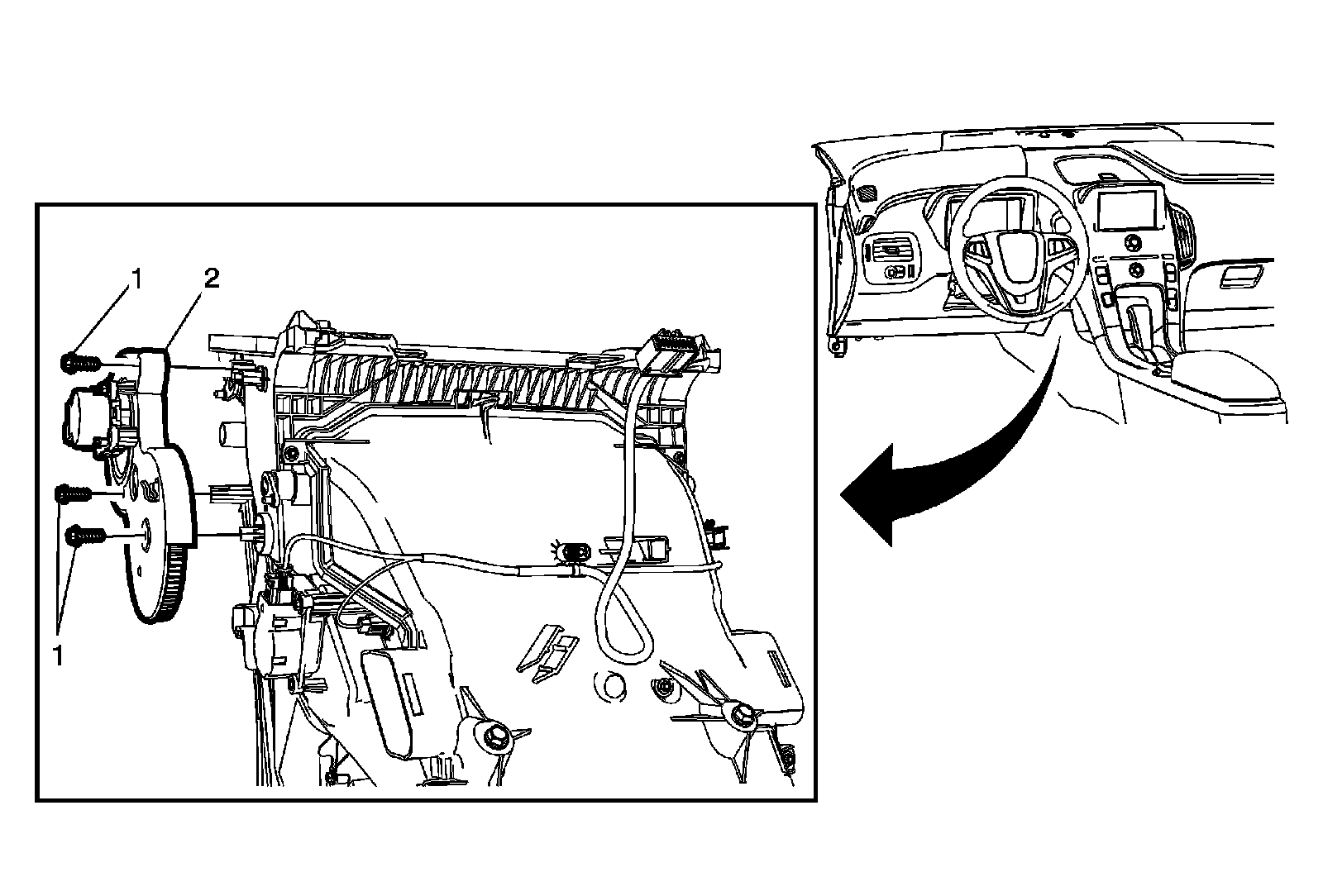 1
2
1