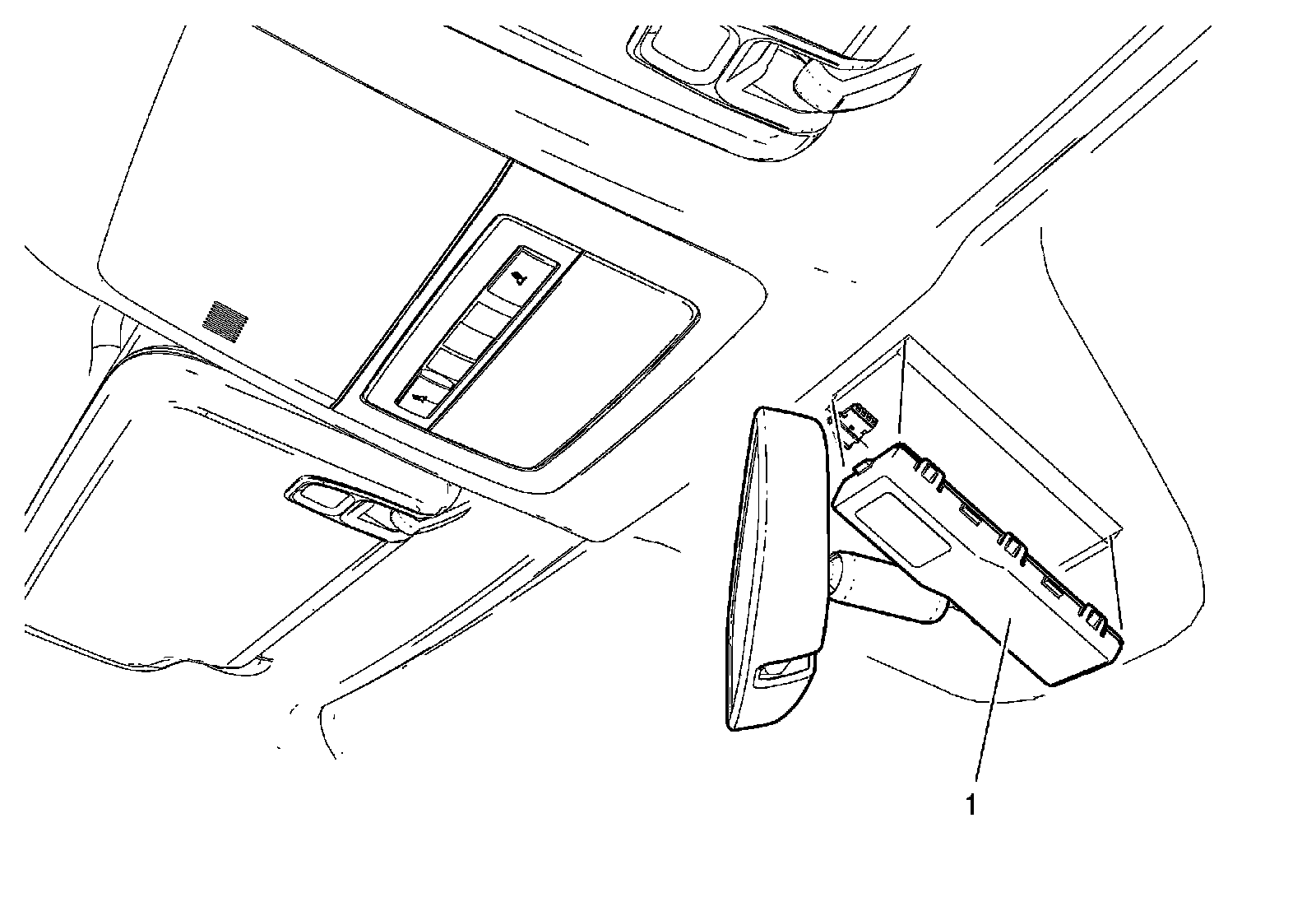 1