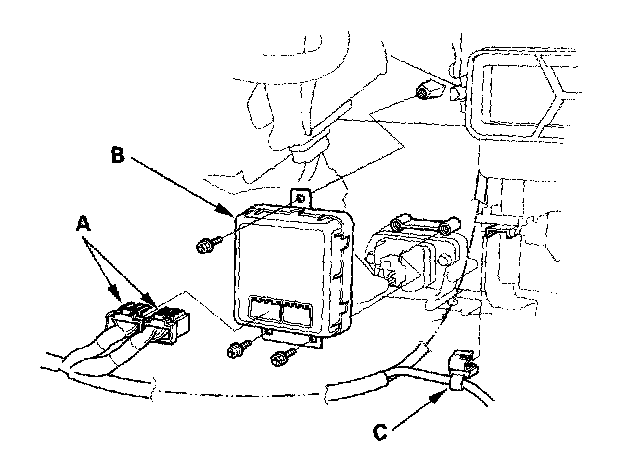 B
A
C