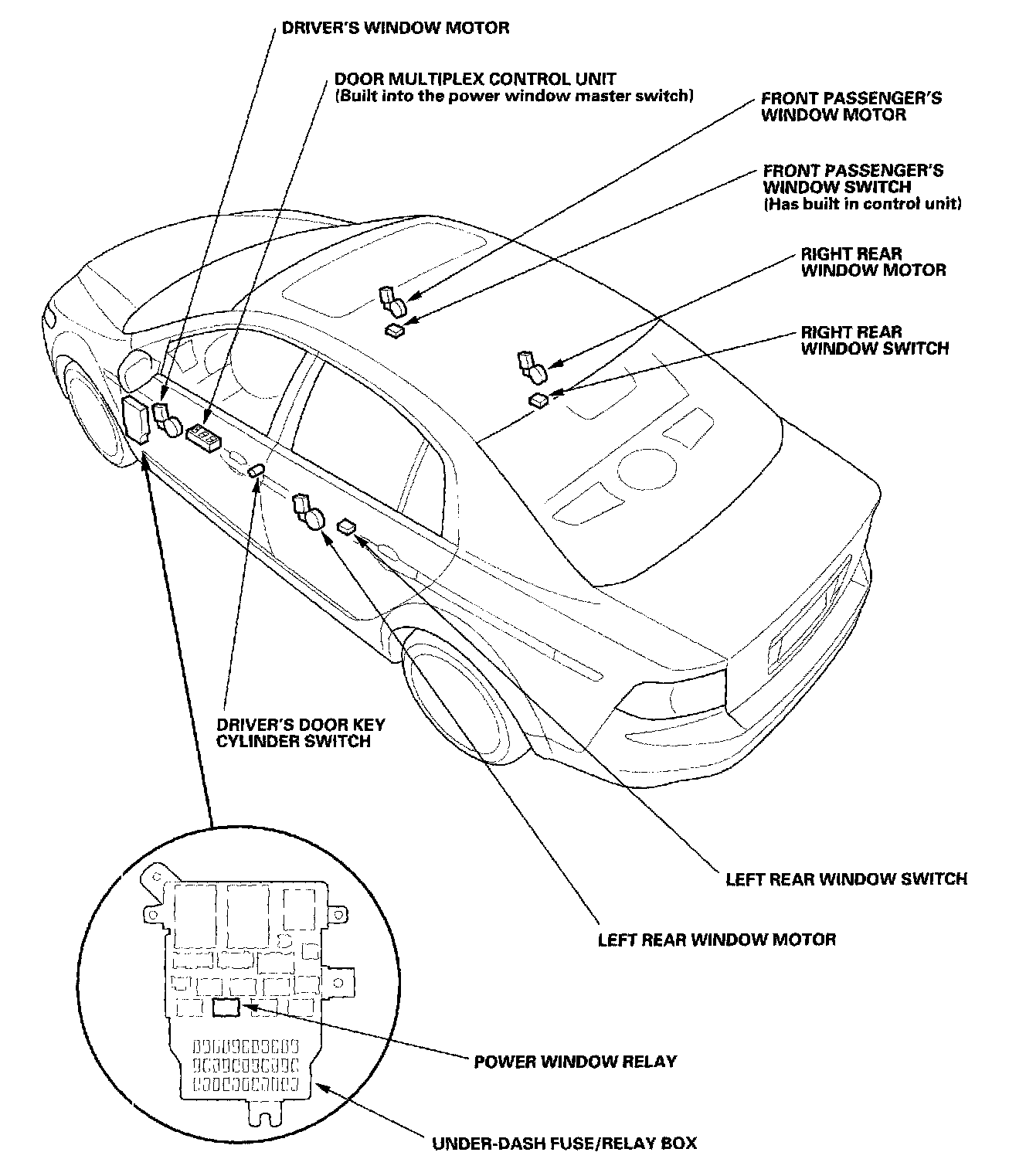 DRIVER'S WINDOW MOTOR

DOOR MULTIPLEX CONTROL UNIT
(Built into the power window master switch)

FRONT PASSENGER'S WINDOW MOTOR

FRONT PASSENGER'S WINDOW SWITCH
(Has built in control unit)

RIGHT REAR WINDOW MOTOR

RIGHT REAR WINDOW SWITCH

DRIVER'S DOOR KEY CYLINDER SWITCH

LEFT REAR WINDOW SWITCH

LEFT REAR WINDOW MOTOR

POWER WINDOW RELAY

UNDER-DASH FUSE/RELAY BOX