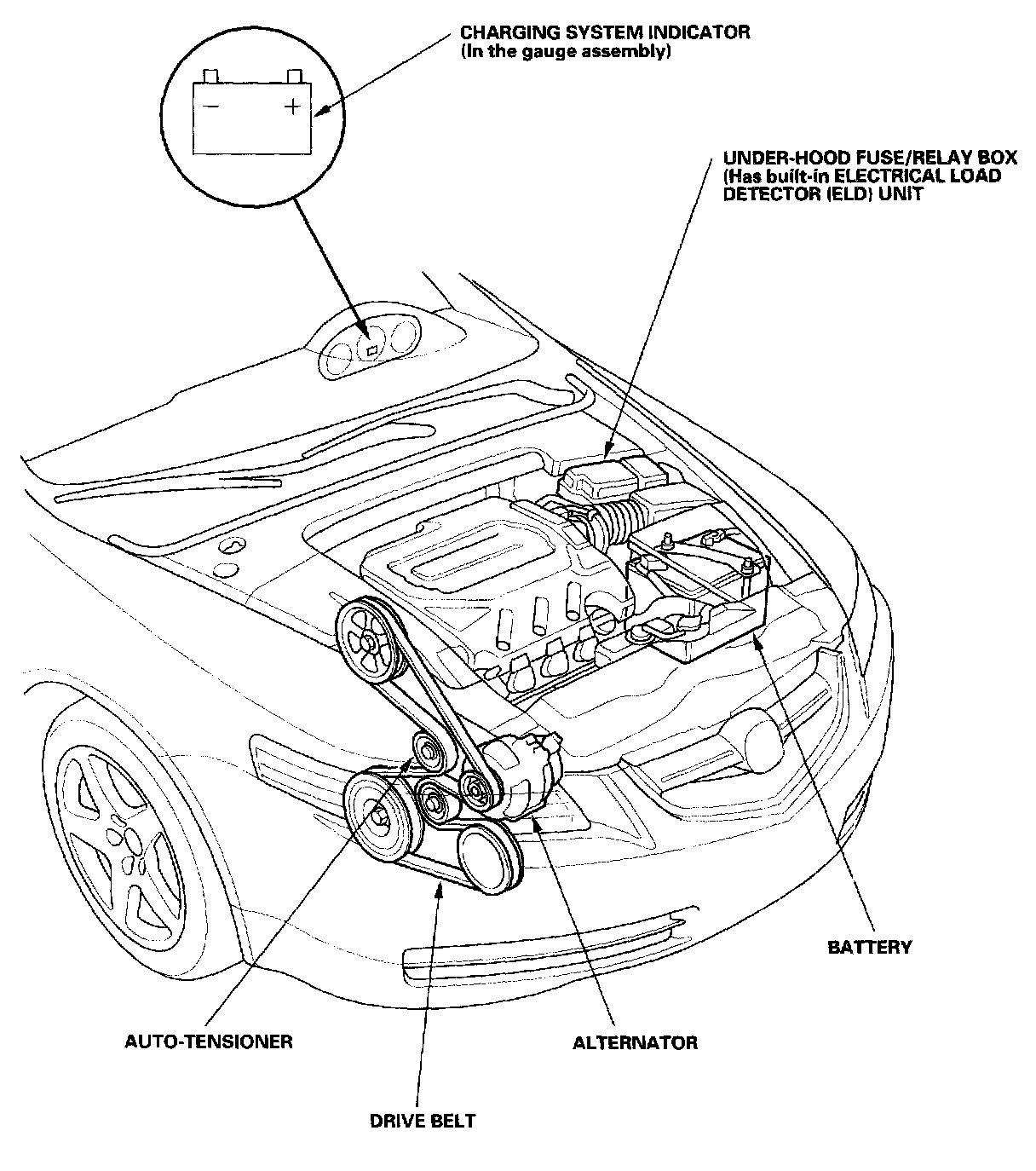 CHARGING SYSTEM INDICATOR
(In the gauge assembly)

−  +

UNDER-HOOD FUSE/RELAY BOX
(Has built-in ELECTRICAL LOAD DETECTOR (ELD) UNIT

BATTERY

AUTO-TENSIONER

ALTERNATOR

DRIVE BELT