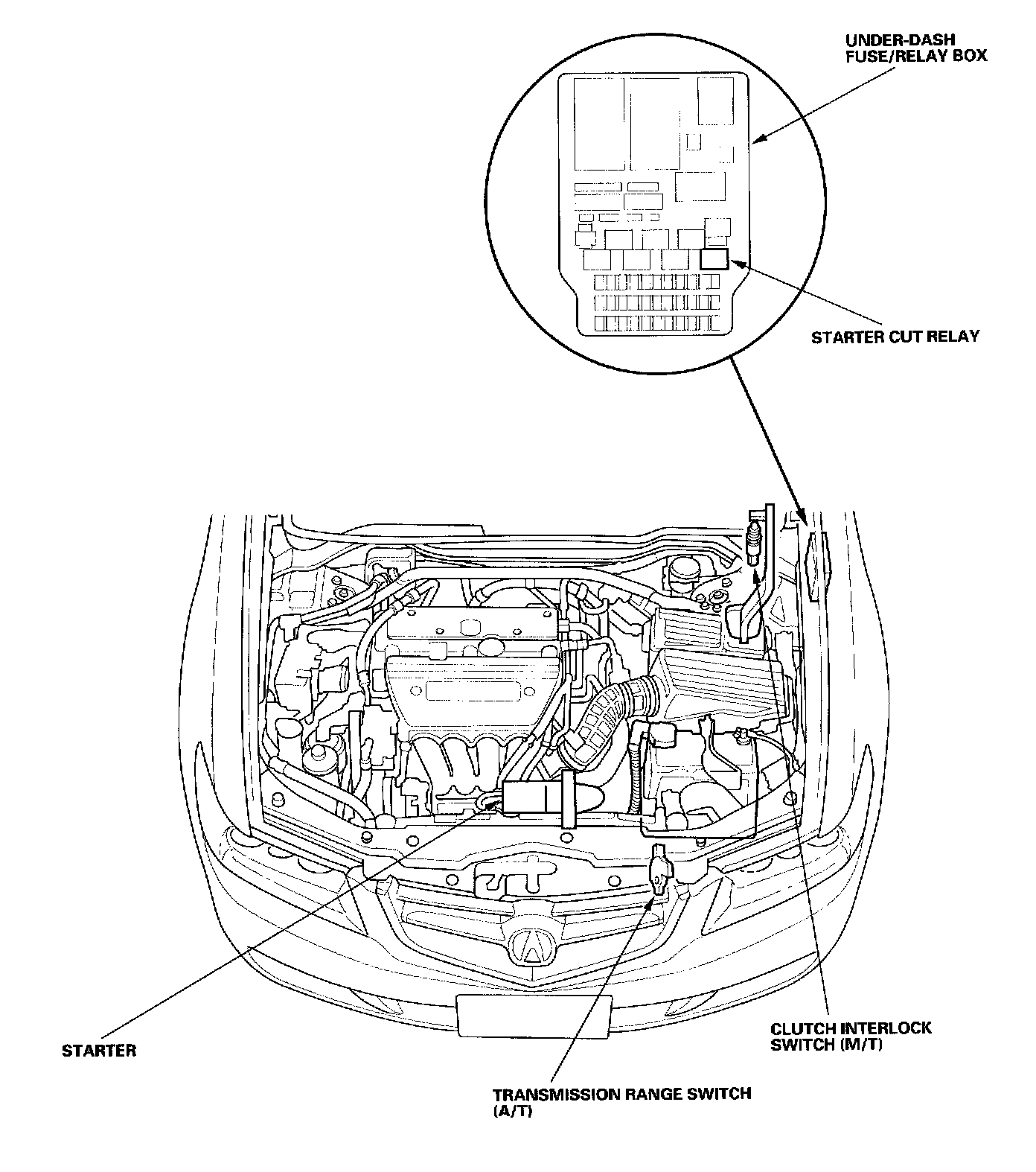 UNDER-DASH FUSE/RELAY BOX

STARTER CUT RELAY

STARTER

CLUTCH INTERLOCK SWITCH (M/T)

TRANSMISSION RANGE SWITCH (A/T)