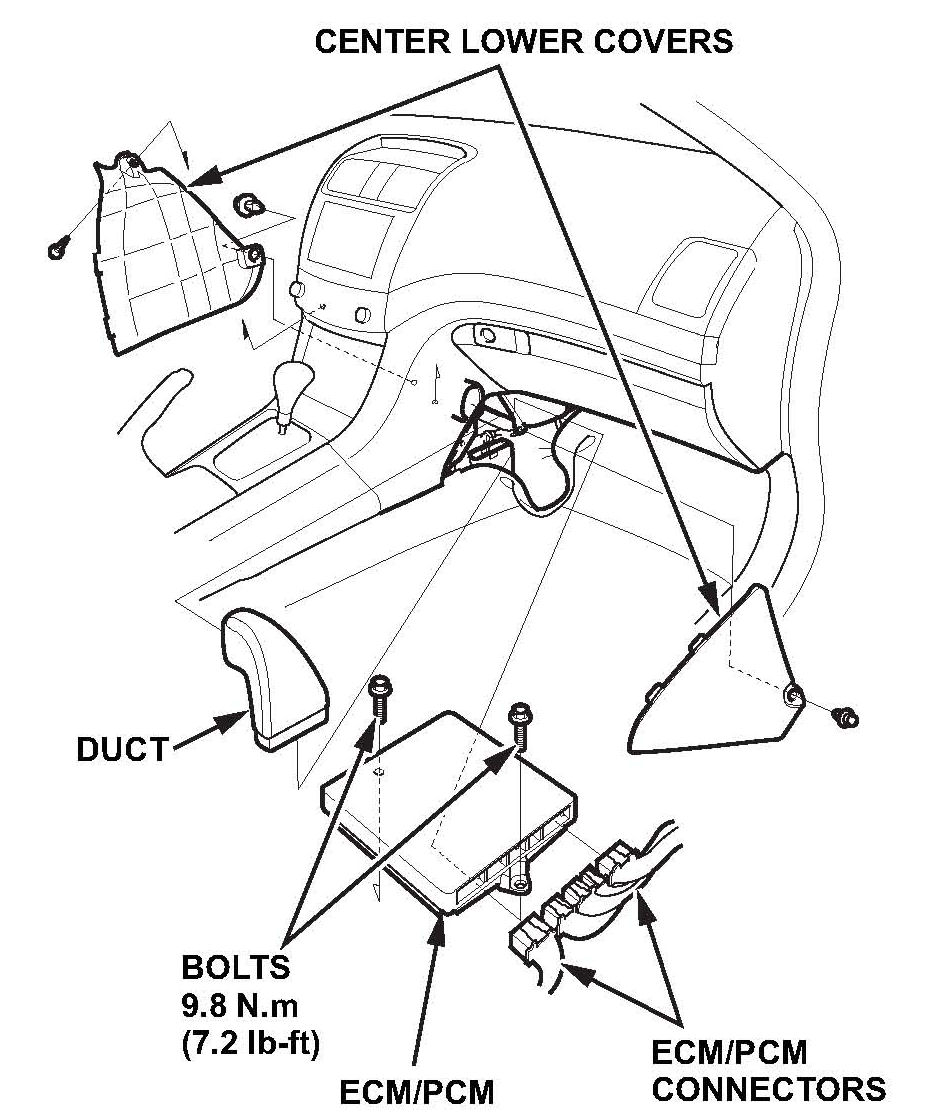 CENTER LOWER COVERS

DUCT

BOLTS
9.8 N.m
(7.2 lb-ft)

ECM/PCM

ECM/PCM
CONNECTORS