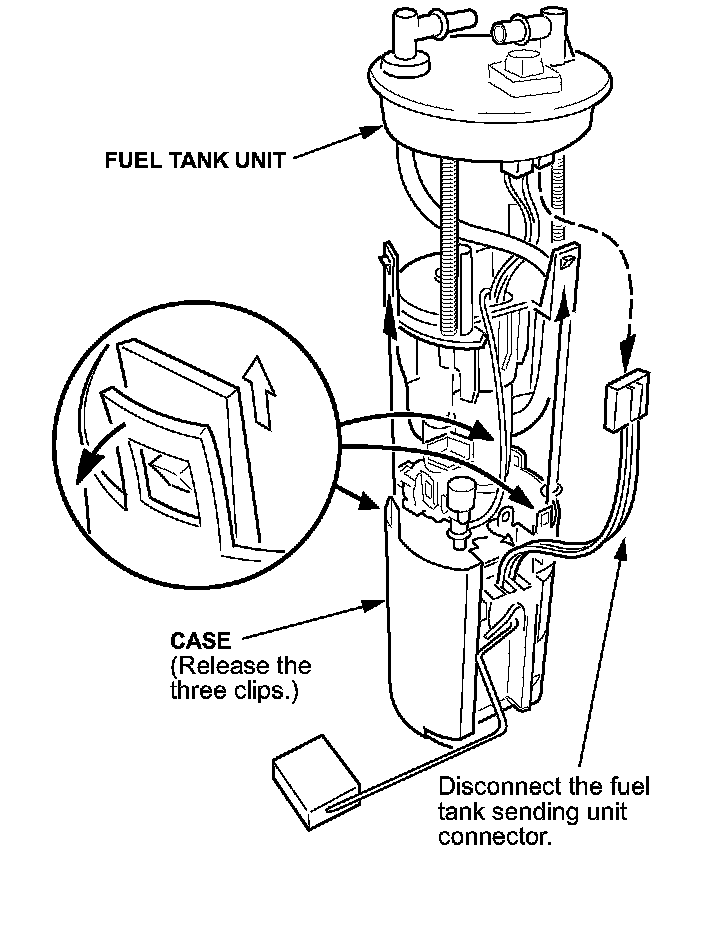 FUEL TANK UNIT

CASE
(Release the three clips.)

Disconnect the fuel tank sending unit connector.