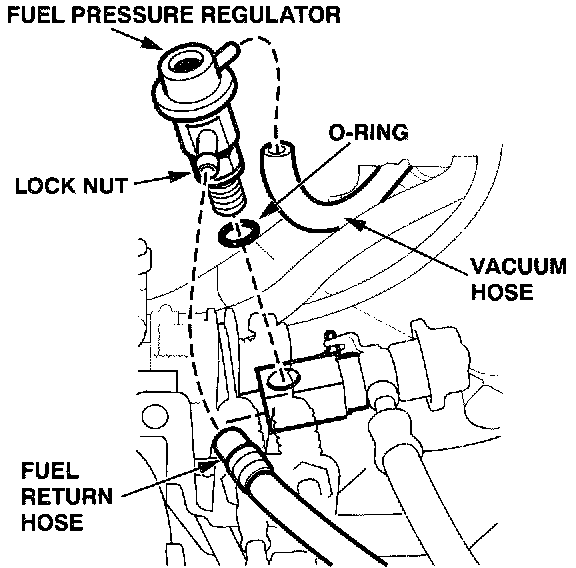 FUEL PRESSURE REGULATOR

O-RING

LOCK NUT

VACUUM HOSE

FUEL RETURN HOSE