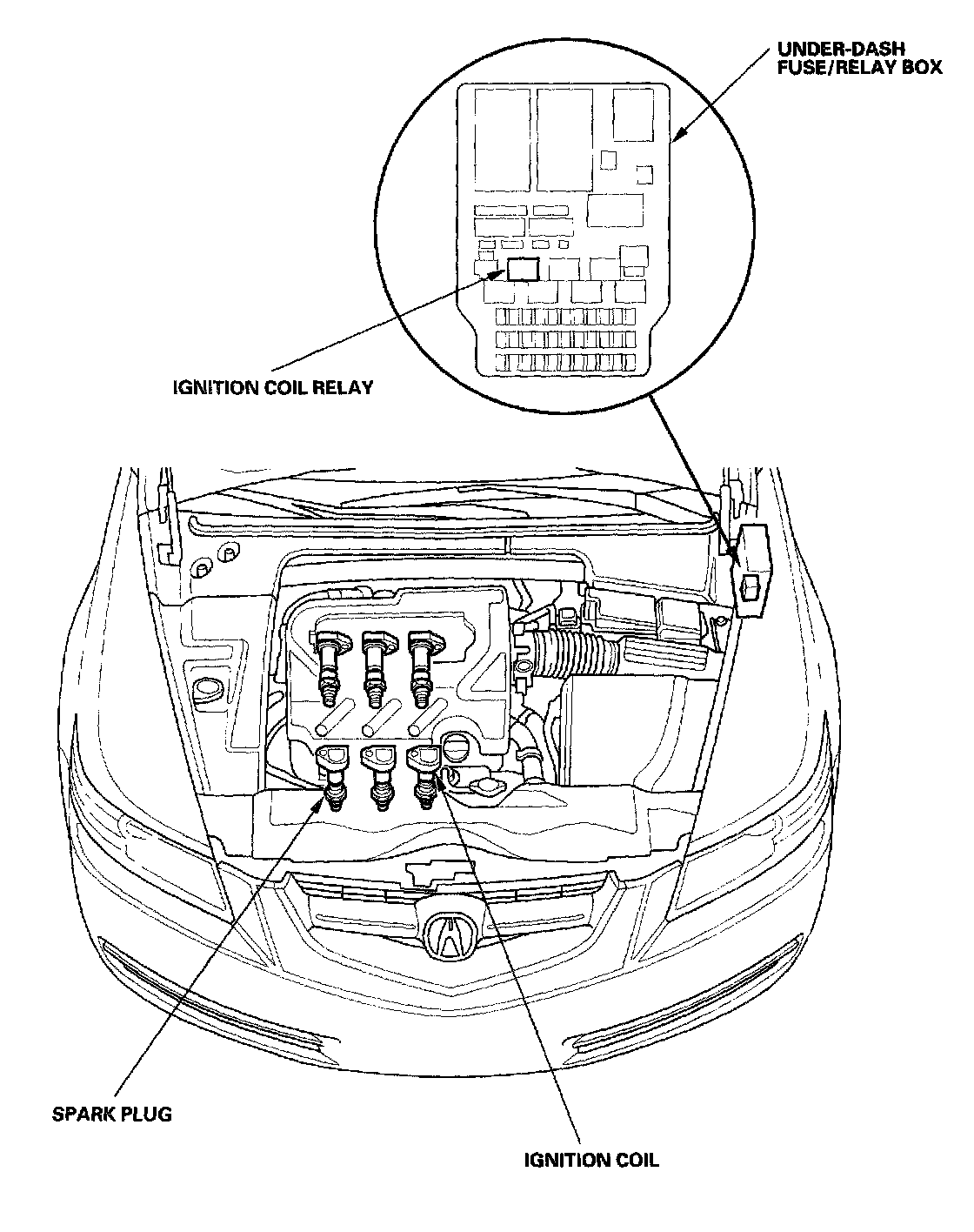 UNDER-DASH FUSE/RELAY BOX

IGNITION COIL RELAY

SPARK PLUG

IGNITION COIL