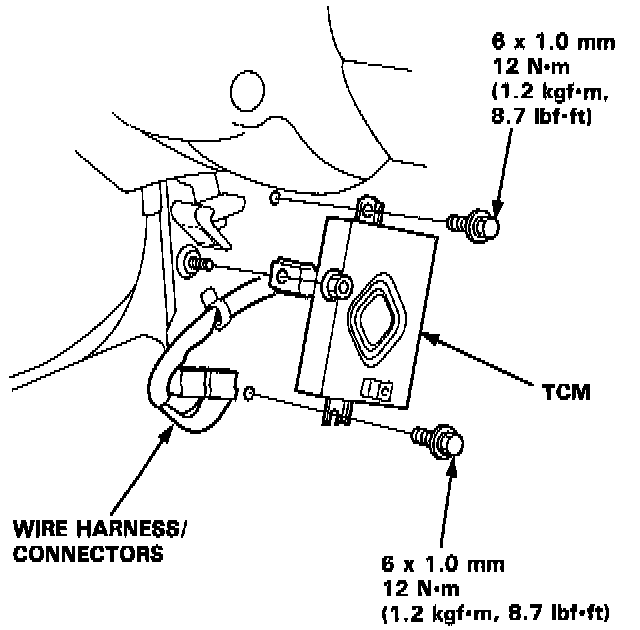 6 x 1.0 mm
12 N·m
(1.2 kgf·m,
8.7 lbf·ft)

TCM

WIRE HARNESS/
CONNECTORS

6 x 1.0 mm
12 N·m
(1.2 kgf·m, 8.7 lbf·ft)