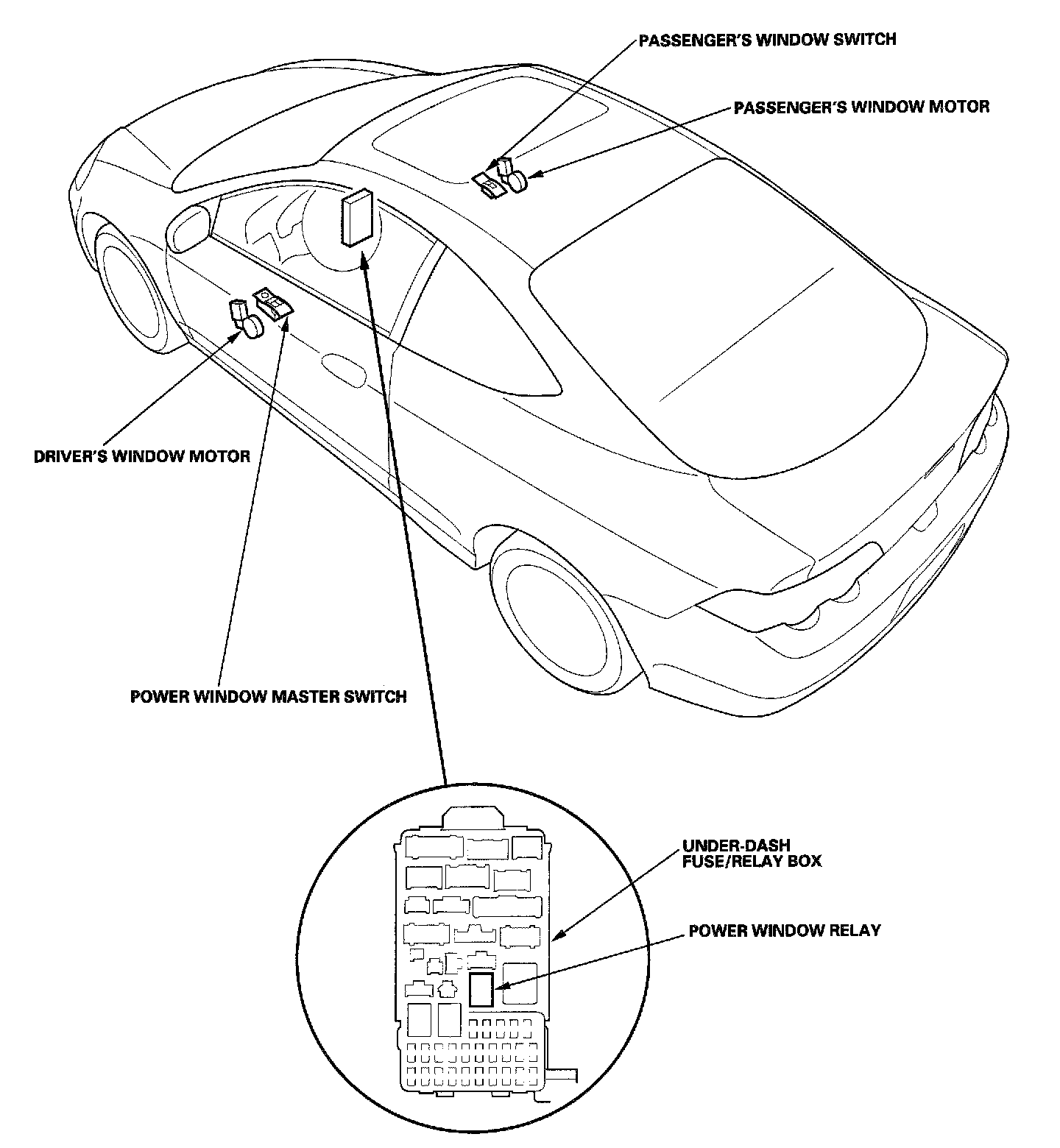 PASSENGER'S WINDOW SWITCH

PASSENGER'S WINDOW MOTOR

DRIVER'S WINDOW MOTOR

POWER WINDOW MASTER SWITCH

UNDER-DASH FUSE/RELAY BOX

POWER WINDOW RELAY