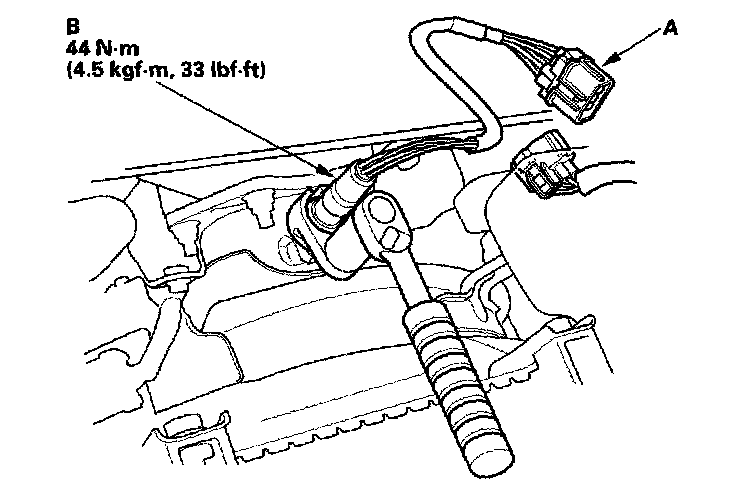 B
44 N·m
(4.5 kgf·m, 33 lbf·ft)

A