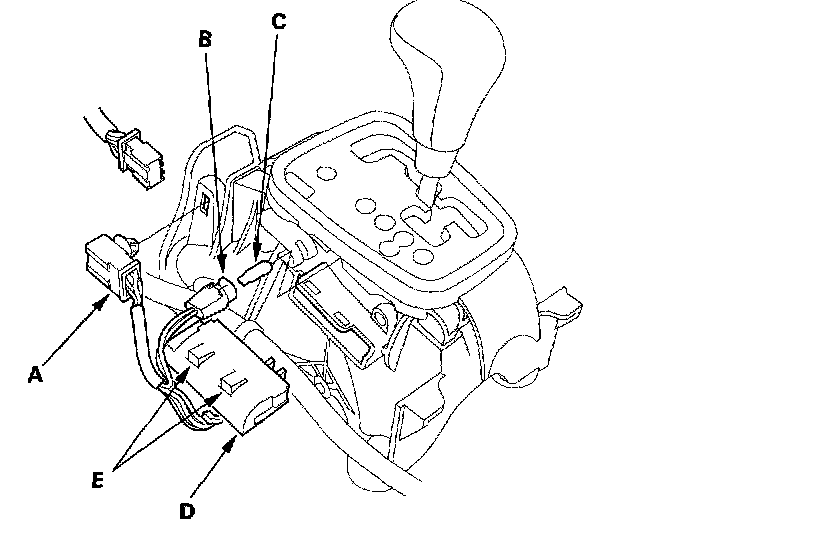 B
C
A
E
D