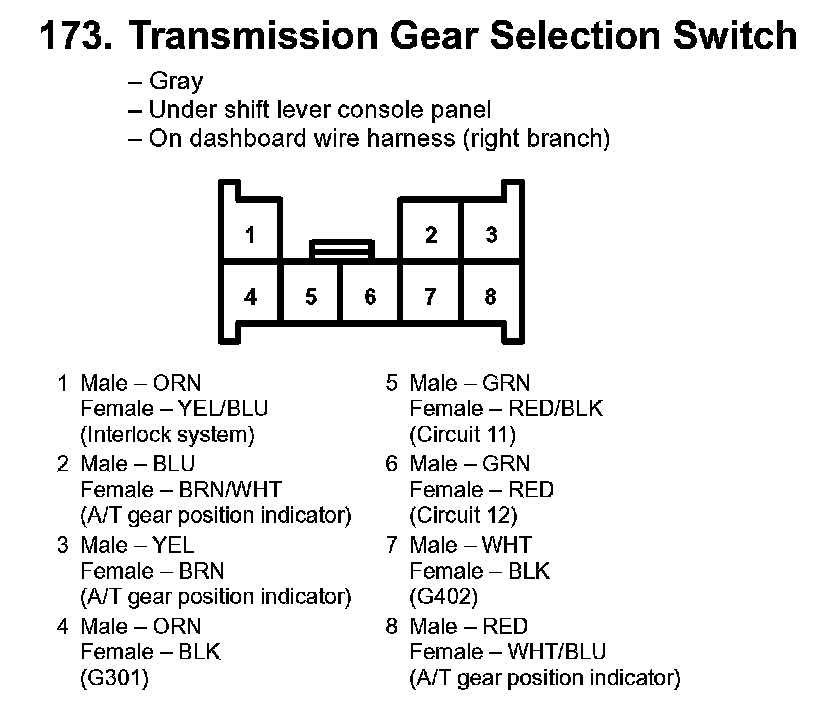 173. Transmission Gear Selection Switch

– Gray
– Under shift lever console panel
– On dashboard wire harness (right branch)

1
2 3
4 5 6 7 8

1 Male – ORN
Female – YEL/BLU
(Interlock system)

2 Male – BLU
Female – BRN/WHT
(A/T gear position indicator)

3 Male – YEL
Female – BRN
(A/T gear position indicator)

4 Male – ORN
Female – BLK
(G301)

5 Male – GRN
Female – RED/BLK
(Circuit 11)

6 Male – GRN
Female – RED
(Circuit 12)

7 Male – WHT
Female – BLK
(G402)

8 Male – RED
Female – WHT/BLU
(A/T gear position indicator)