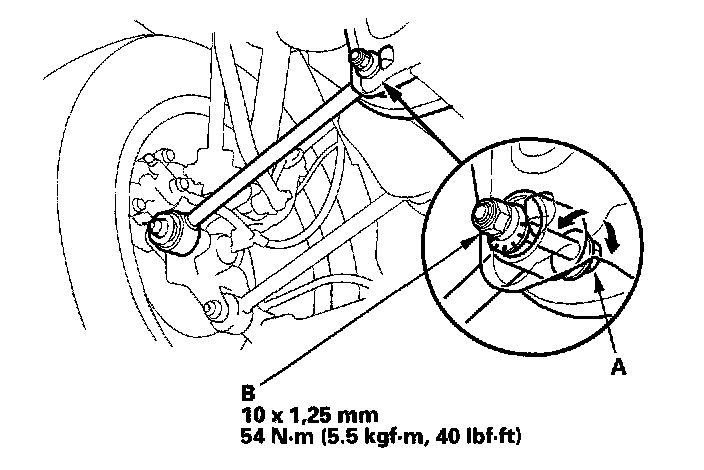 A

B
10 x 1,25 mm
54 N·m (5.5 kgf·m, 40 lbf·ft)