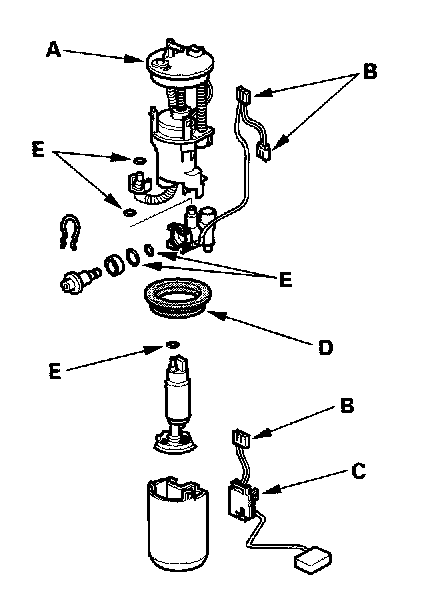 A
B
E
E
D
E
B
C