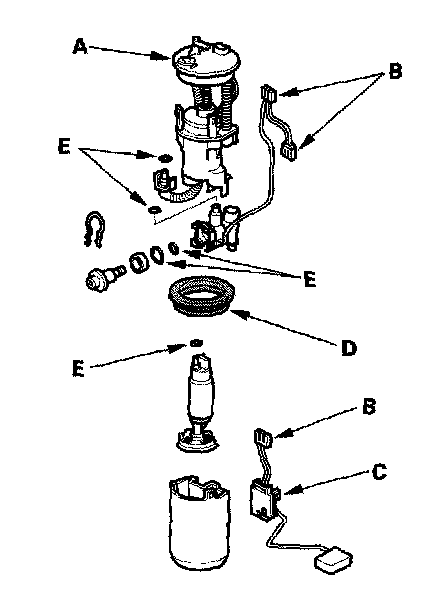 A
B
E
E
D
E
B
C