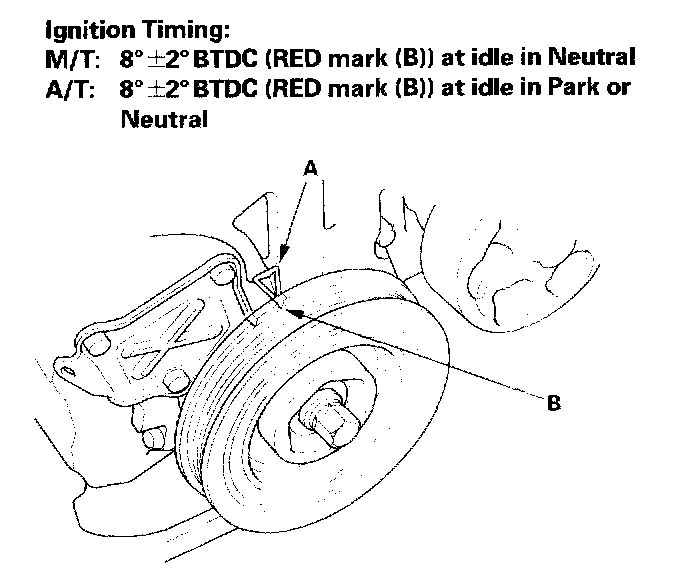 Ignition Timing:
M/T: $8° \pm 2°$ BTDC (RED mark (B)) at idle in Neutral
A/T: $8° \pm 2°$ BTDC (RED mark (B)) at idle in Park or Neutral

A

B