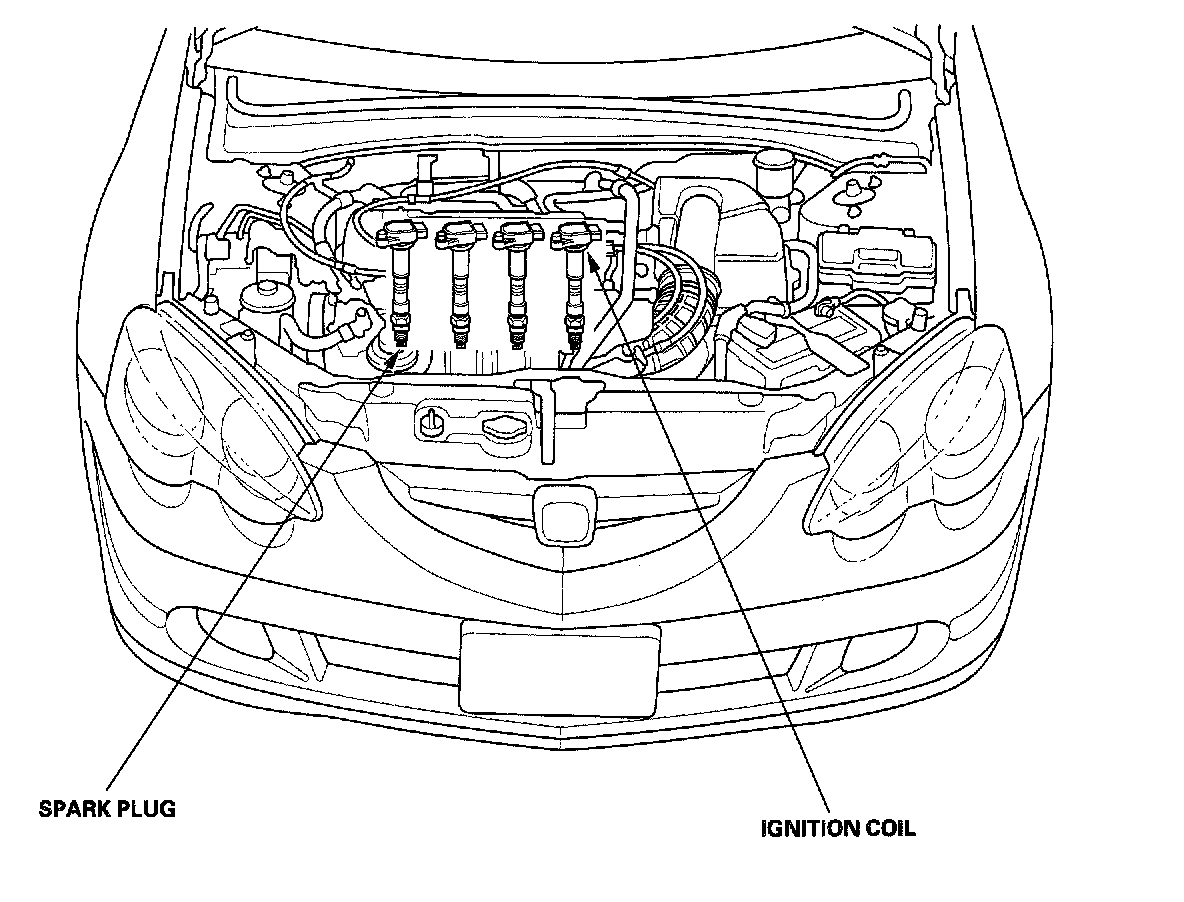 SPARK PLUG

IGNITION COIL