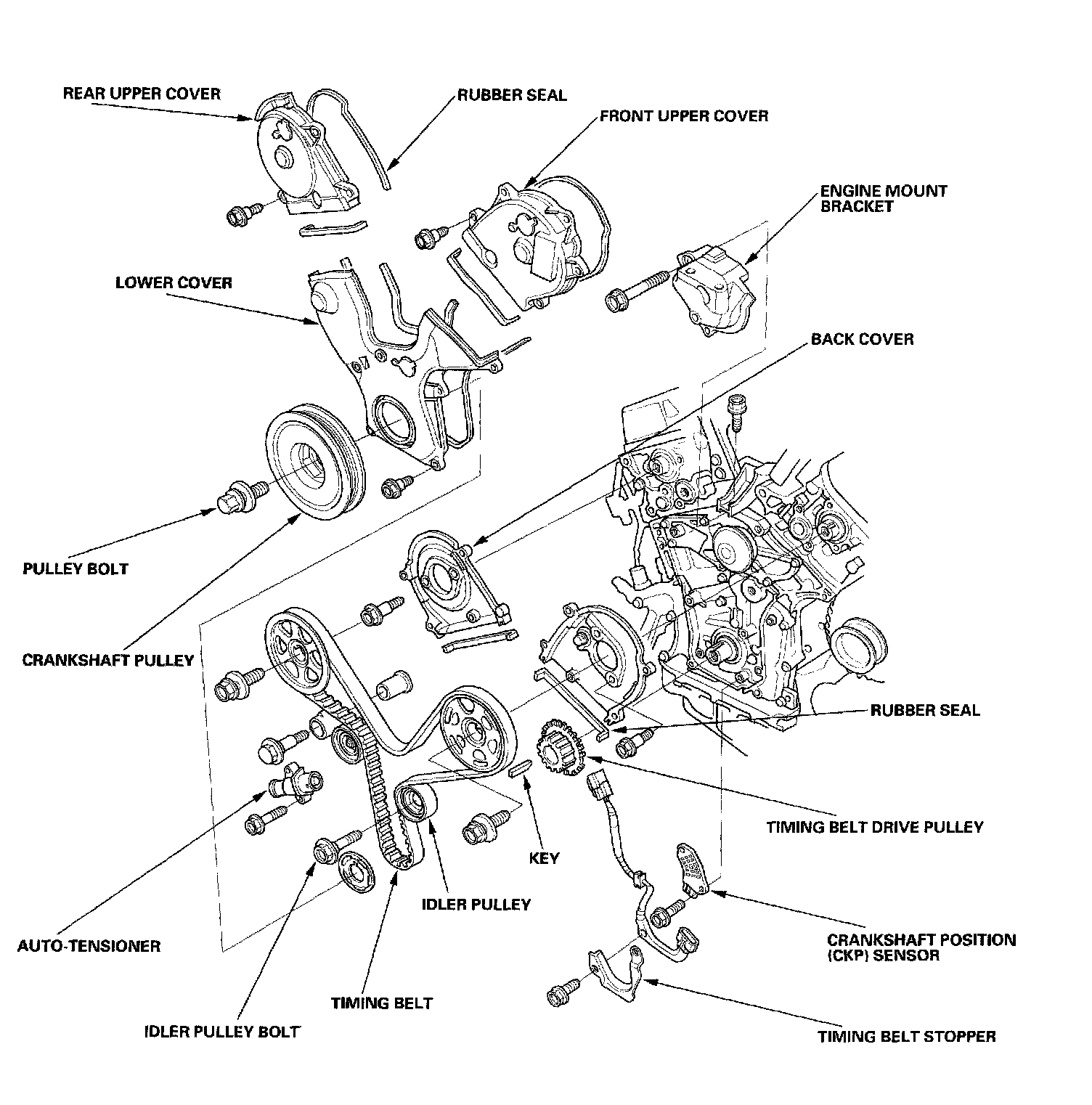 REAR UPPER COVER

RUBBER SEAL

FRONT UPPER COVER

ENGINE MOUNT BRACKET

LOWER COVER

BACK COVER

PULLEY BOLT

CRANKSHAFT PULLEY

RUBBER SEAL

TIMING BELT DRIVE PULLEY

KEY

IDLER PULLEY

AUTO-TENSIONER

CRANKSHAFT POSITION (CKP) SENSOR

TIMING BELT

IDLER PULLEY BOLT

TIMING BELT STOPPER