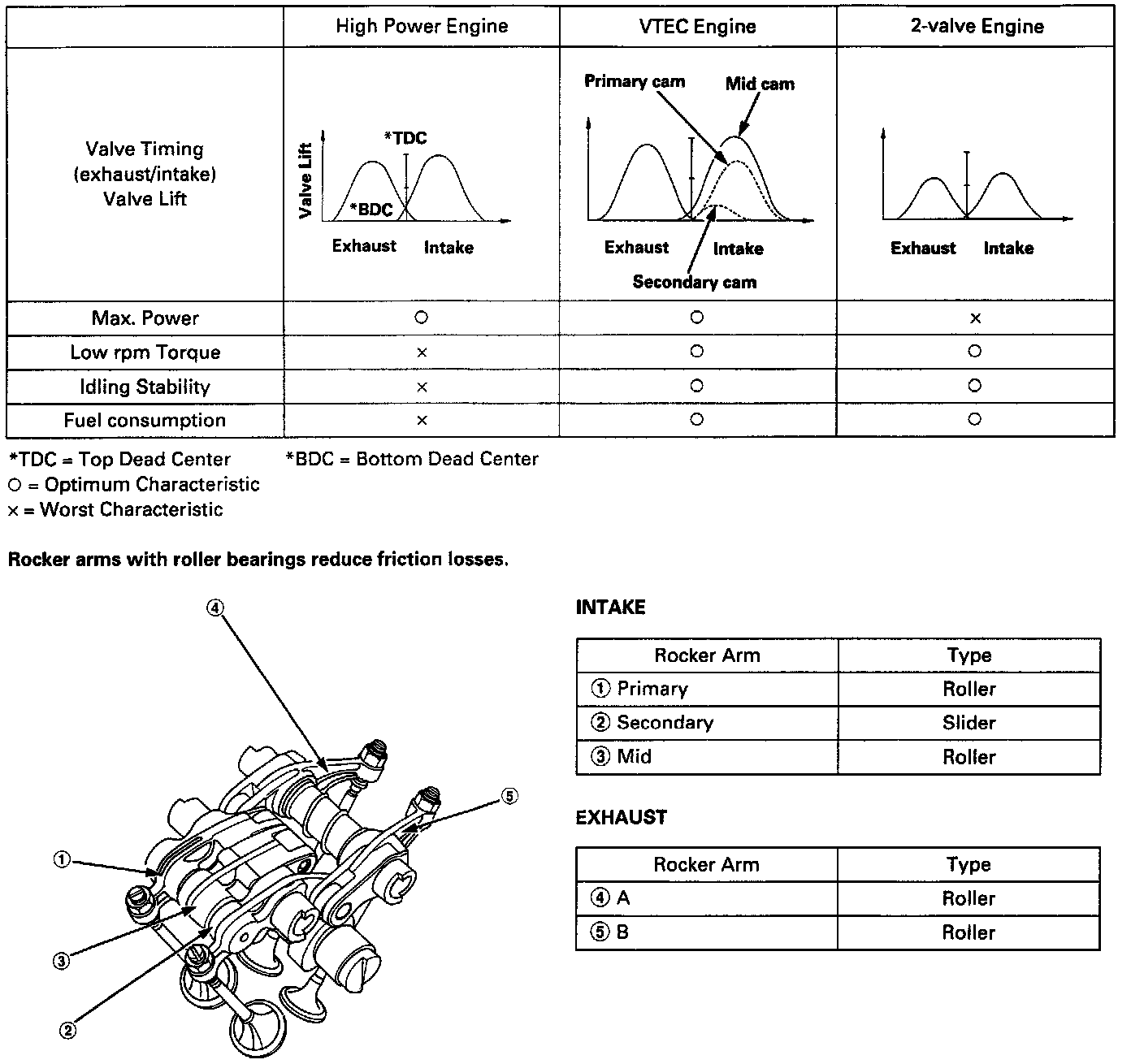 | | High Power Engine | VTEC Engine | 2-valve Engine |
|---|---|---|---|
| Valve Timing (exhaust/intake) Valve Lift | Valve Lift *TDC *BDC Exhaust Intake | Primary cam Mid cam Exhaust Intake Secondary cam | Exhaust Intake |
| Max. Power | ○ | ○ | × |
| Low rpm Torque | × | ○ | ○ |
| Idling Stability | × | ○ | ○ |
| Fuel consumption | × | ○ | ○ |

*TDC = Top Dead Center *BDC = Bottom Dead Center
○ = Optimum Characteristic
× = Worst Characteristic

Rocker arms with roller bearings reduce friction losses.

④
⑤
①
③
②

INTAKE

| Rocker Arm | Type |
|---|---|
| ① Primary | Roller |
| ② Secondary | Slider |
| ③ Mid | Roller |

EXHAUST

| Rocker Arm | Type |
|---|---|
| ④ A | Roller |
| ⑤ B | Roller |