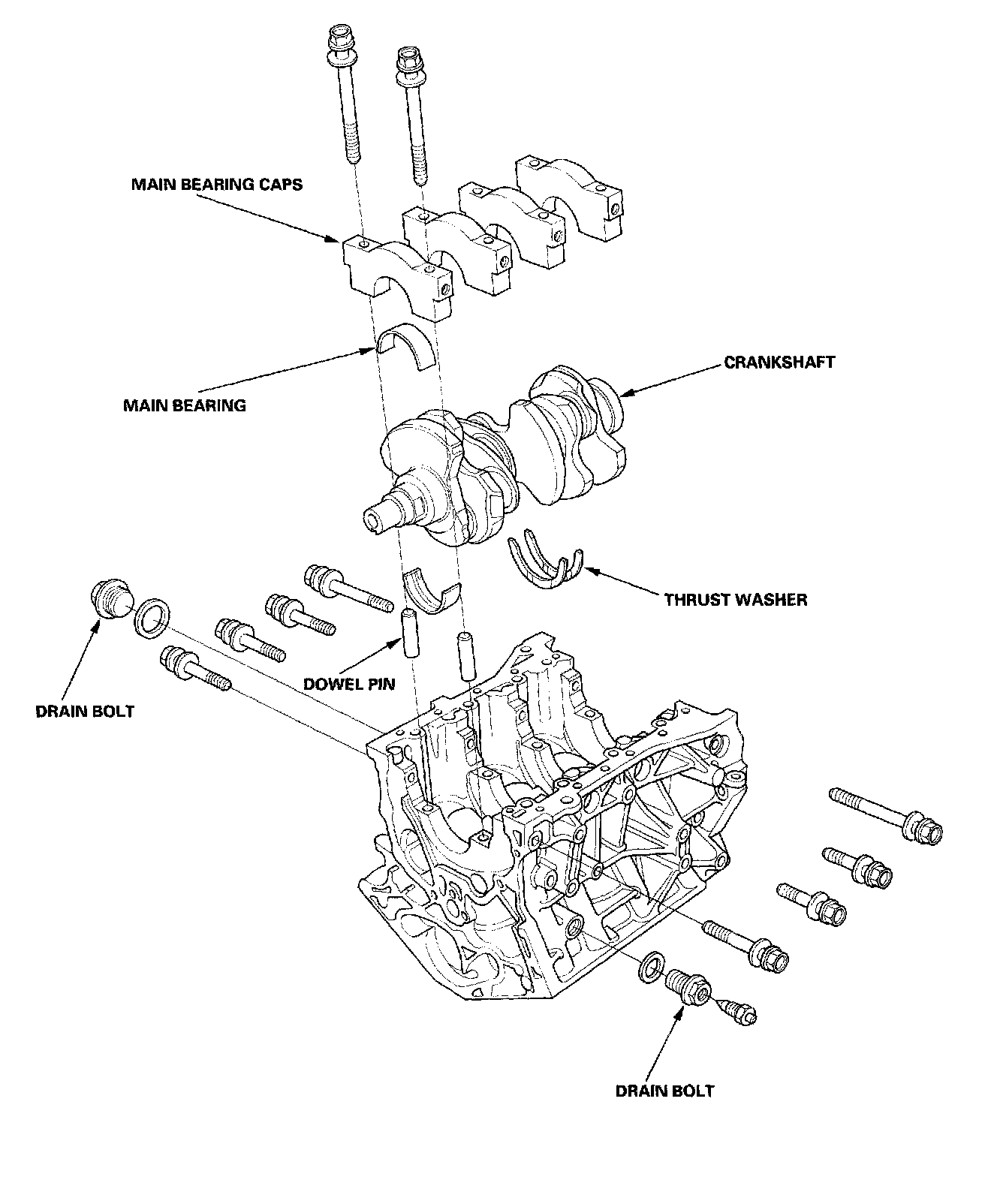 MAIN BEARING CAPS

CRANKSHAFT

MAIN BEARING

THRUST WASHER

DOWEL PIN

DRAIN BOLT

DRAIN BOLT