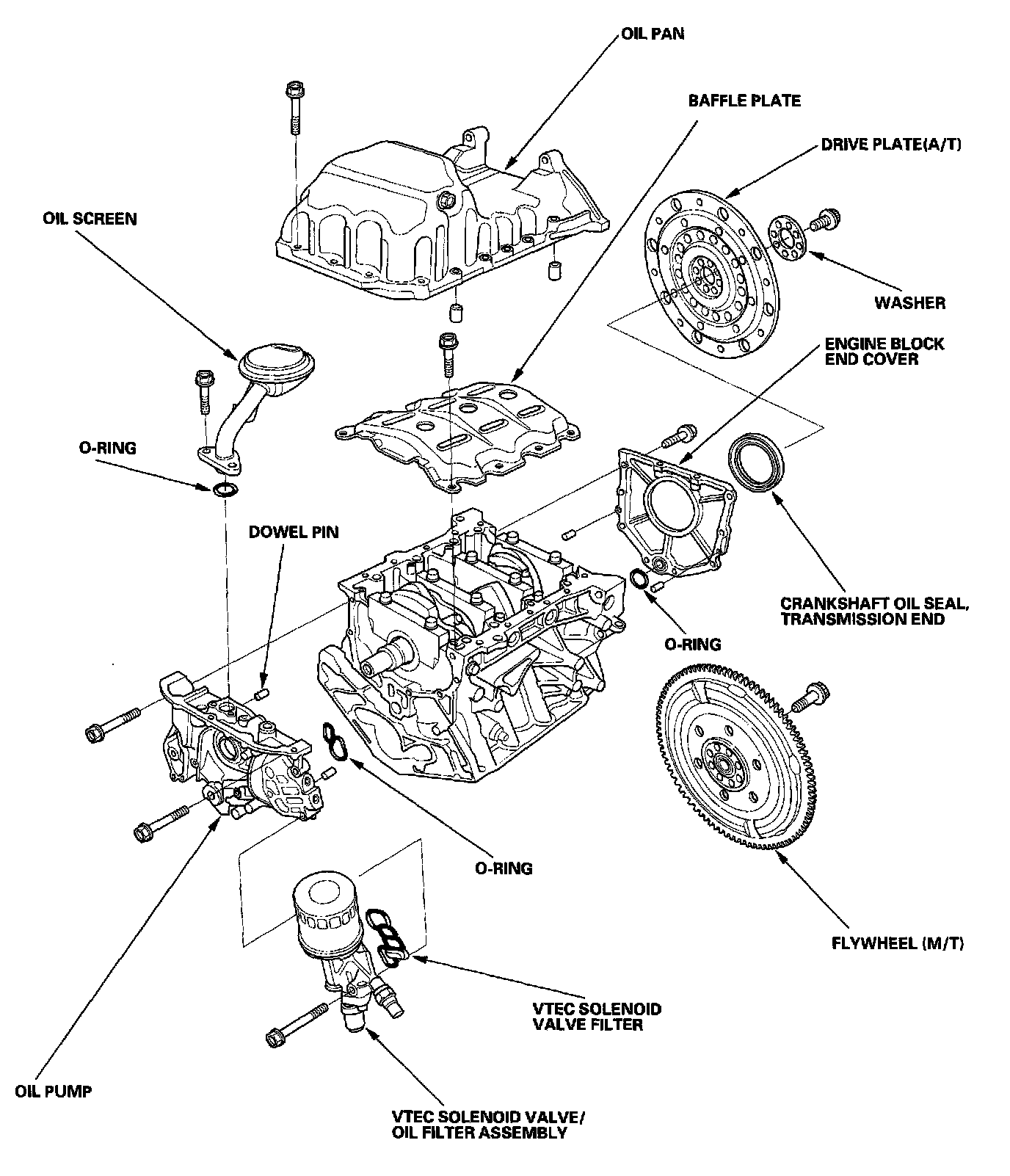 OIL PAN

BAFFLE PLATE

DRIVE PLATE(A/T)

OIL SCREEN

WASHER

ENGINE BLOCK END COVER

O-RING

DOWEL PIN

CRANKSHAFT OIL SEAL, TRANSMISSION END

O-RING

O-RING

FLYWHEEL (M/T)

VTEC SOLENOID VALVE FILTER

OIL PUMP

VTEC SOLENOID VALVE/ OIL FILTER ASSEMBLY