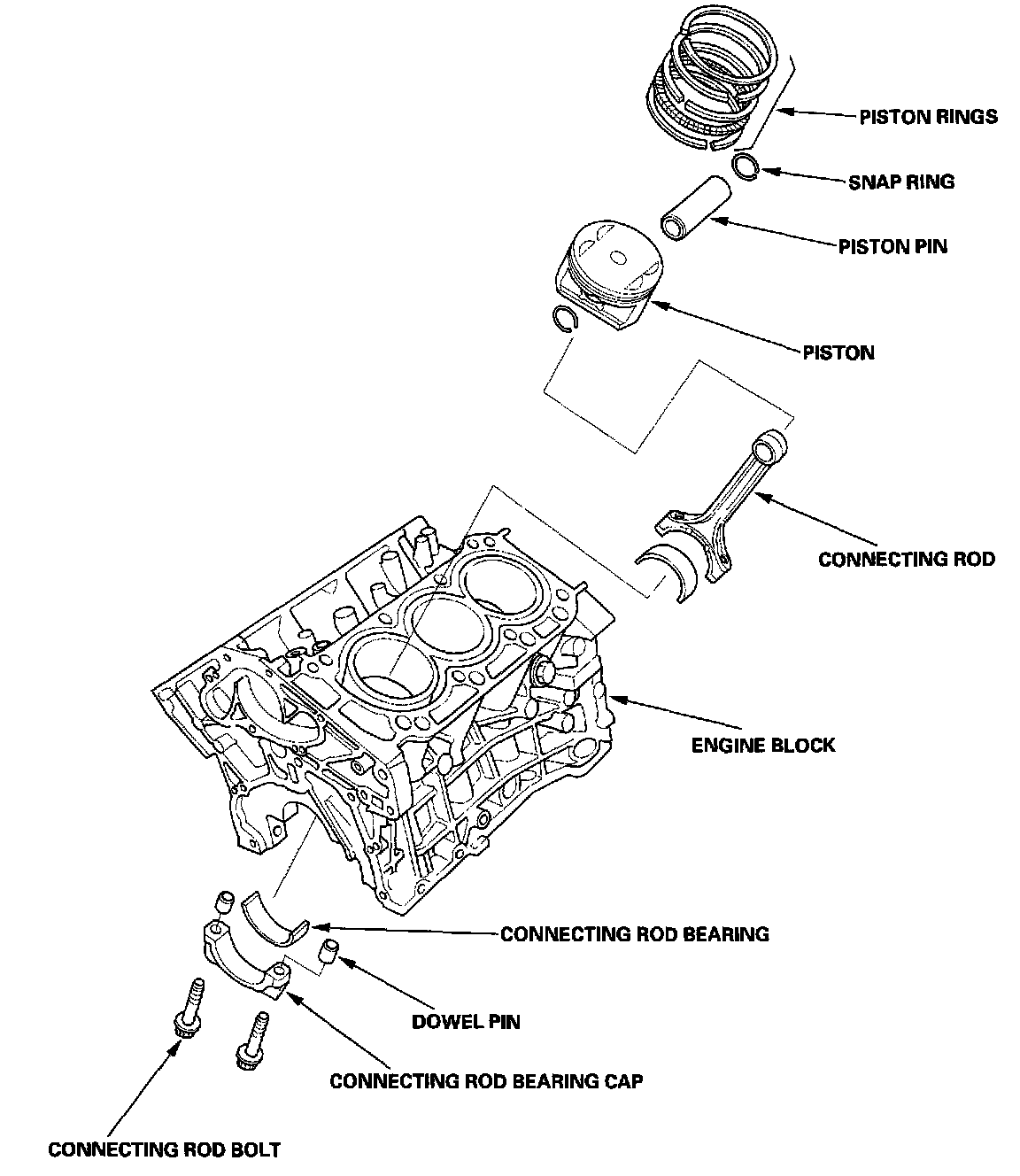 PISTON RINGS
SNAP RING
PISTON PIN
PISTON
CONNECTING ROD
ENGINE BLOCK
CONNECTING ROD BEARING
DOWEL PIN
CONNECTING ROD BEARING CAP
CONNECTING ROD BOLT