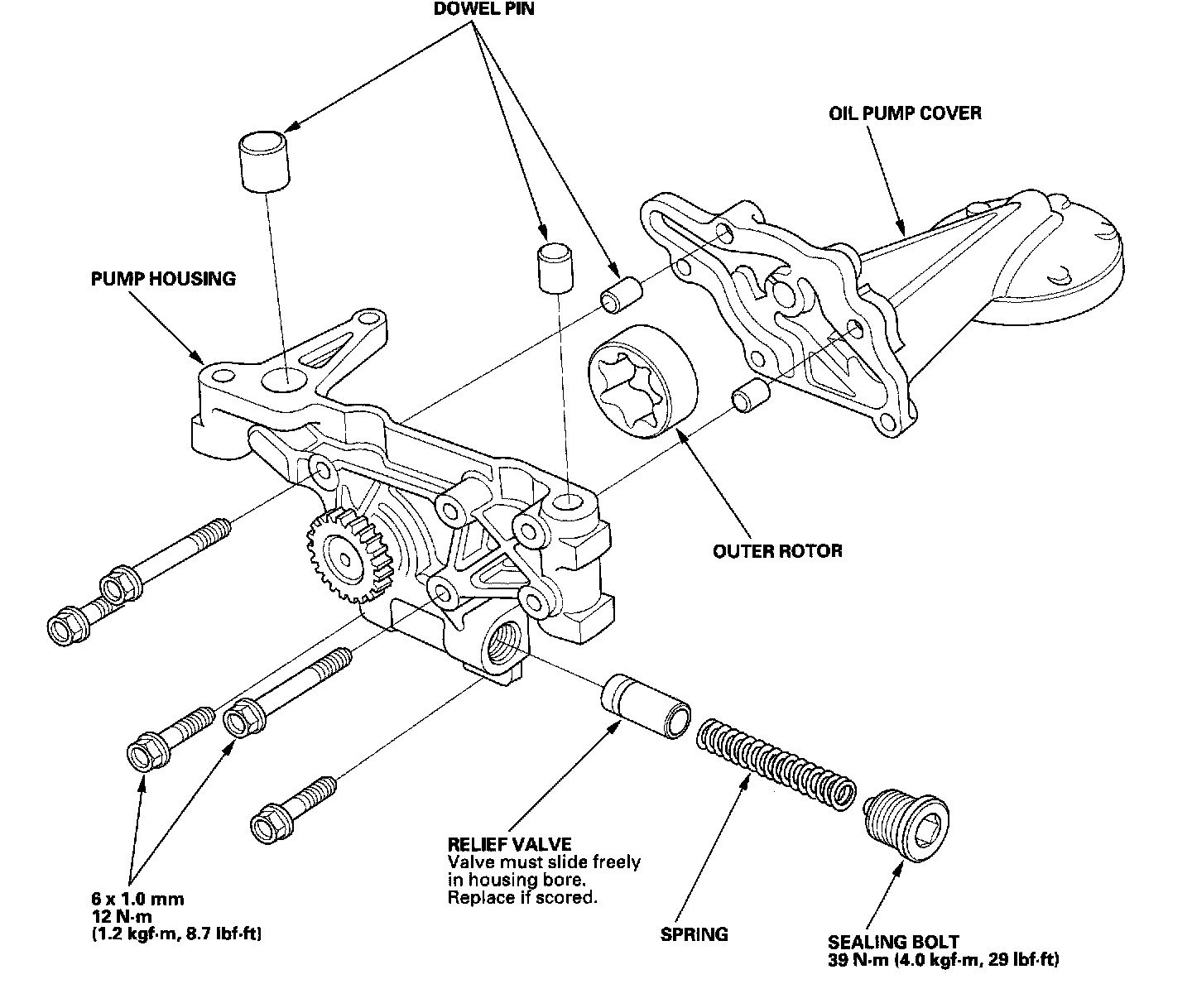 DOWEL PIN

OIL PUMP COVER

PUMP HOUSING

OUTER ROTOR

RELIEF VALVE
Valve must slide freely in housing bore. Replace if scored.

6 x 1.0 mm
12 N·m
(1.2 kgf·m, 8.7 lbf·ft)

SPRING

SEALING BOLT
39 N·m (4.0 kgf·m, 29 lbf·ft)