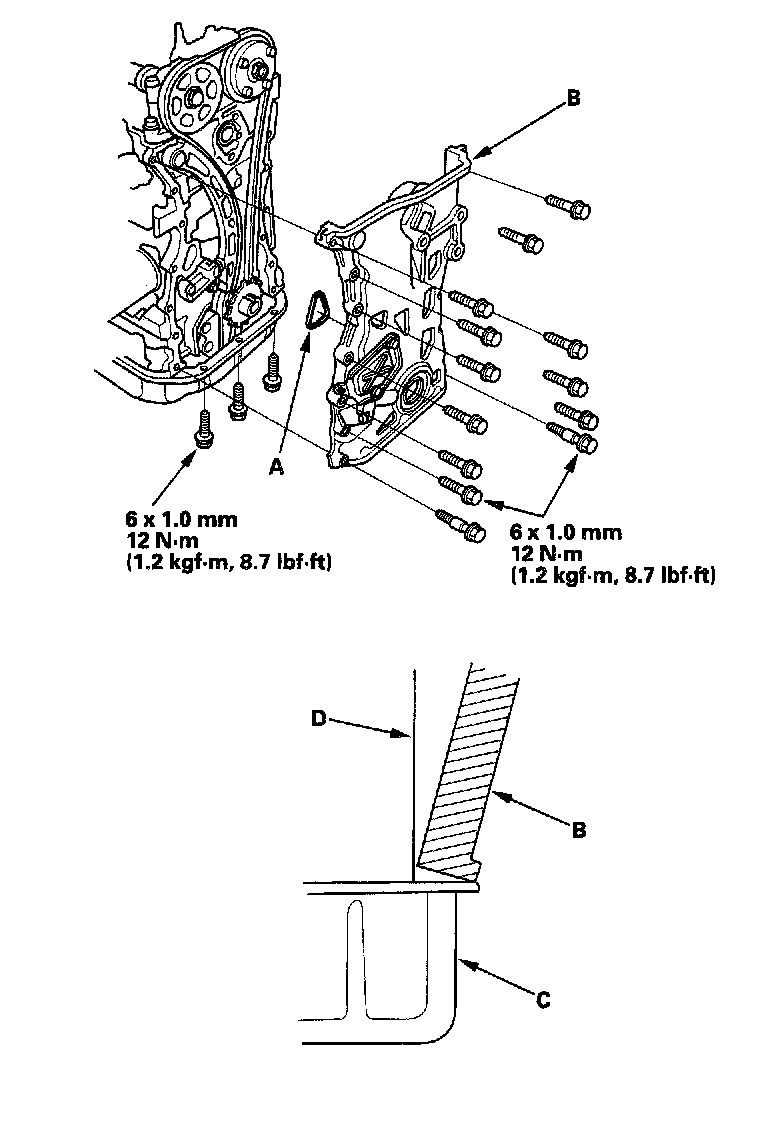 B

A

6 x 1.0 mm
12 N·m
(1.2 kgf·m, 8.7 lbf·ft)

6 x 1.0 mm
12 N·m
(1.2 kgf·m, 8.7 lbf·ft)

D

B

C