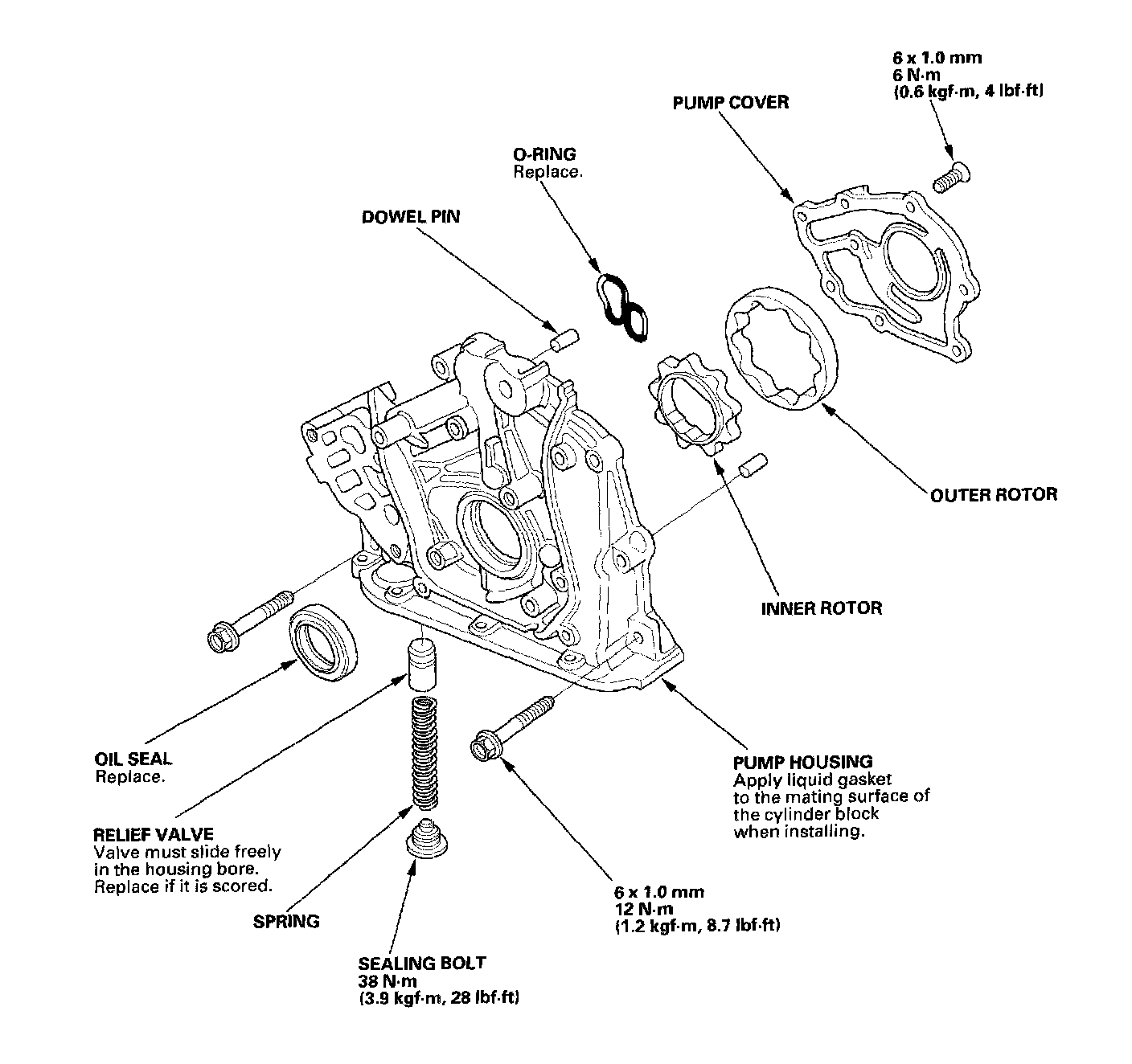 6 x 1.0 mm
6 N·m
(0.6 kgf·m, 4 lbf·ft)

PUMP COVER

O-RING
Replace.

DOWEL PIN

OUTER ROTOR

INNER ROTOR

OIL SEAL
Replace.

RELIEF VALVE
Valve must slide freely in the housing bore. Replace if it is scored.

SPRING

SEALING BOLT
38 N·m
(3.9 kgf·m, 28 lbf·ft)

6 x 1.0 mm
12 N·m
(1.2 kgf·m, 8.7 lbf·ft)

PUMP HOUSING
Apply liquid gasket to the mating surface of the cylinder block when installing.